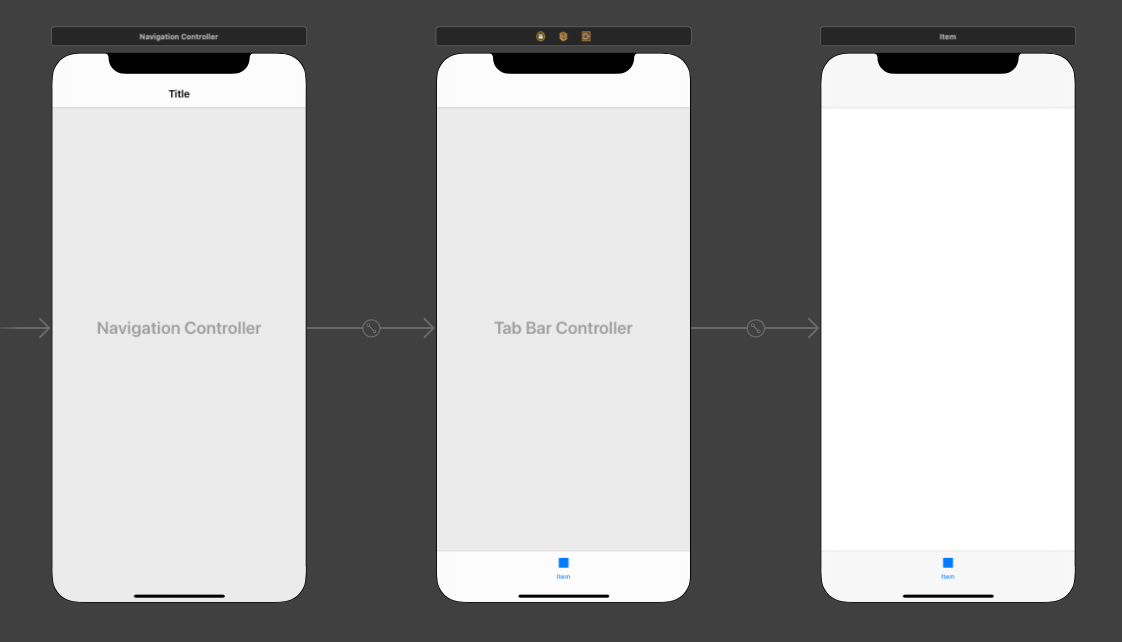 Navigation Controller

Title

Navigation Controller

Tab Bar Controller

Item

Item

Item