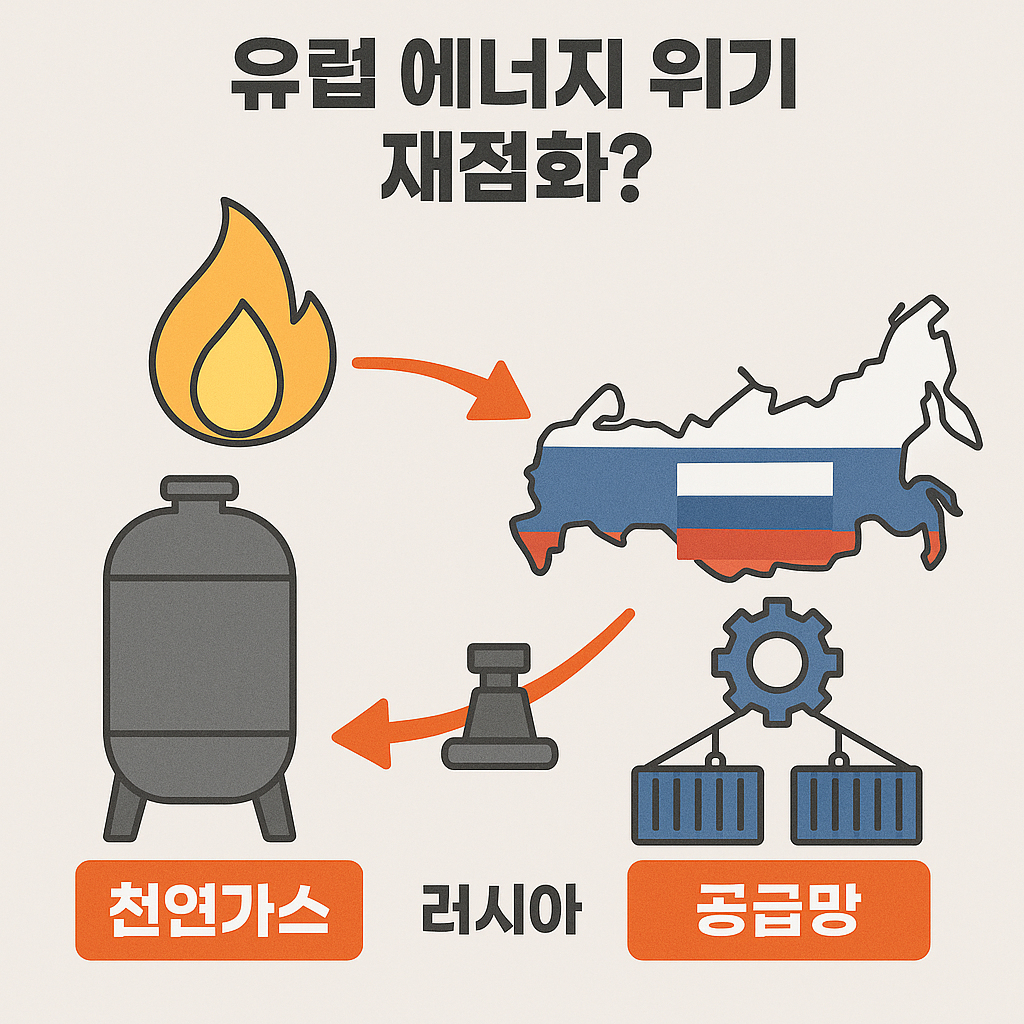 유럽 에너지 위기 재점화?

천연가스

러시아

공급망