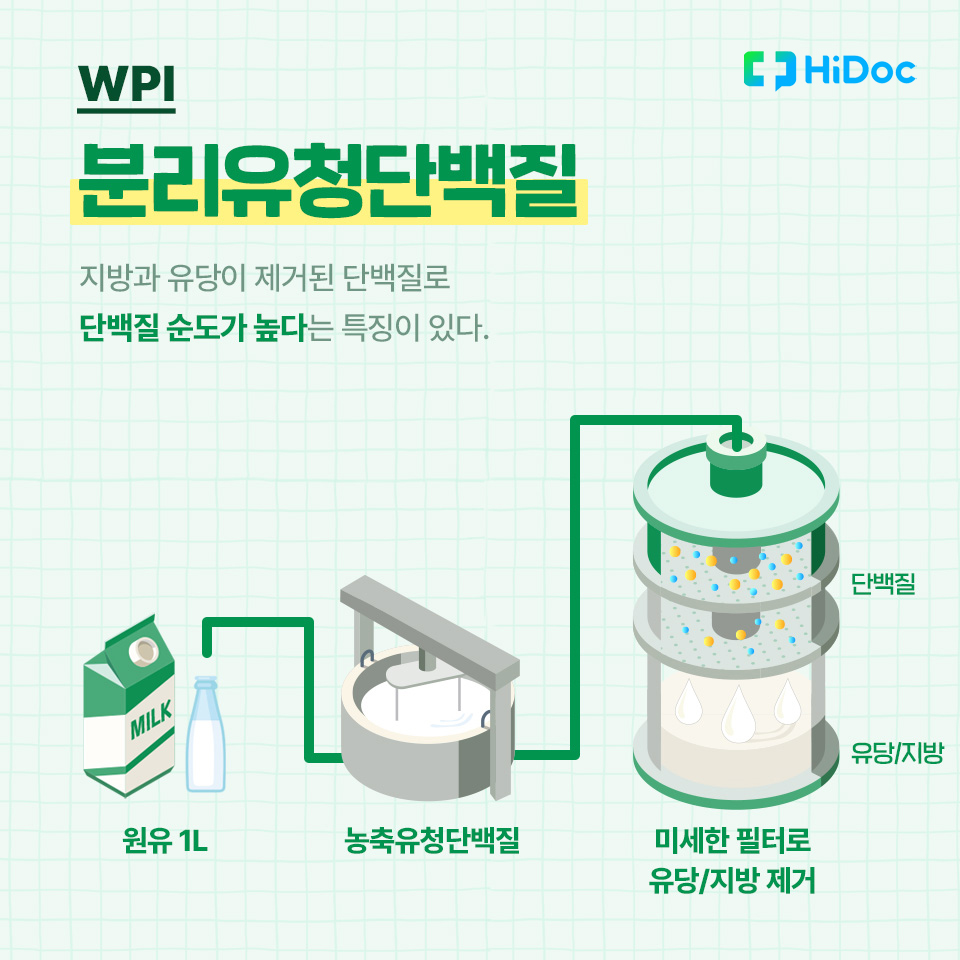 WPI

HiDoc

분리유청단백질

지방과 유당이 제거된 단백질로
단백질 순도가 높다는 특징이 있다.

MILK

단백질

유당/지방

원유 1L

농축유청단백질

미세한 필터로
유당/지방 제거