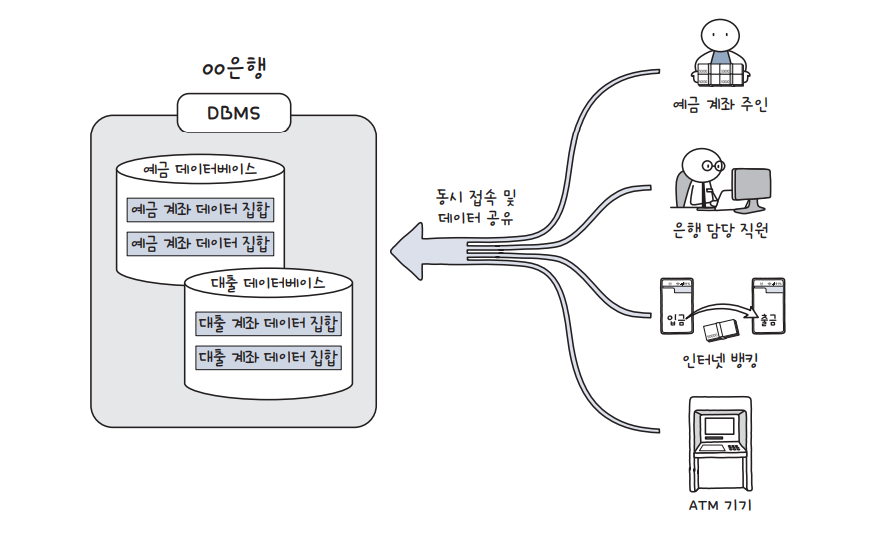 OO은행

DBMS

예금 데이터베이스

예금 계좌 데이터 집합

예금 계좌 데이터 집합

대출 데이터베이스

대출 계좌 데이터 집합

대출 계좌 데이터 집합

동시 접속 및 데이터 공유

예금 계좌 주인

은행 담당 직원

입금

출금

인터넷 뱅킹

ATM 기기