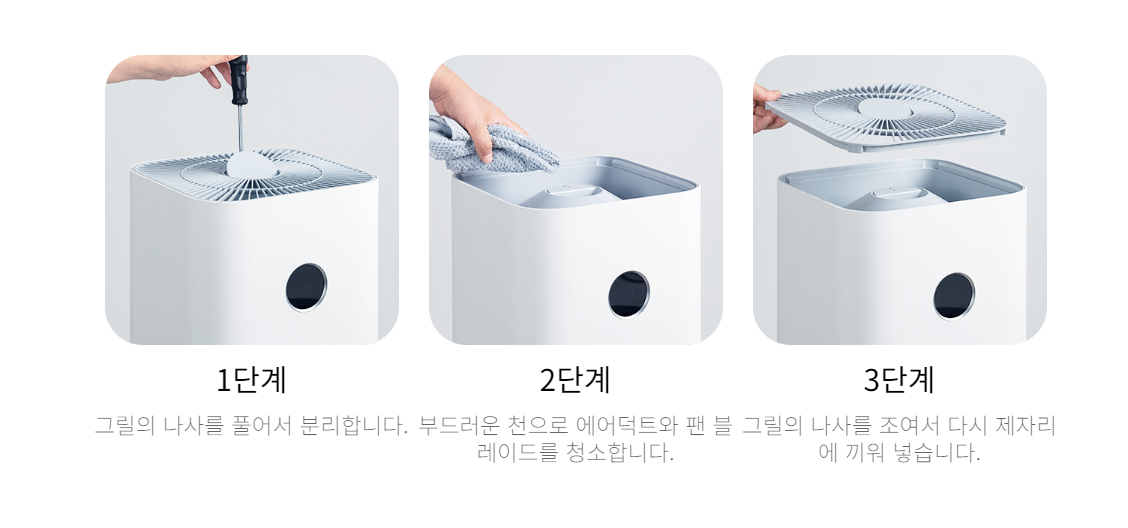 1단계

그릴의 나사를 풀어서 분리합니다.

2단계

부드러운 천으로 에어덕트와 팬 블레이드를 청소합니다.

3단계

그릴의 나사를 조여서 다시 제자리에 끼워 넣습니다.