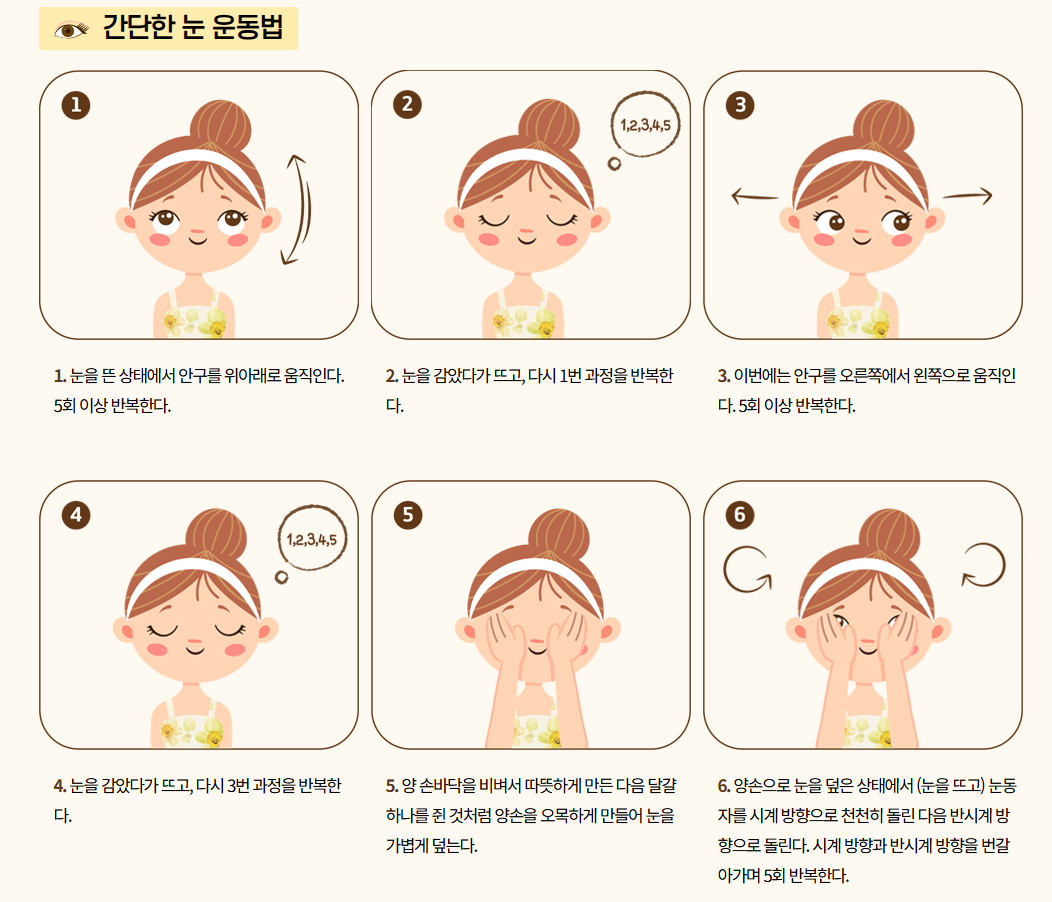 간단한 눈 운동법

1

2

1,2,3,4,5

3

1. 눈을 뜬 상태에서 안구를 위아래로 움직인다. 5회 이상 반복한다.

2. 눈을 감았다가 뜨고, 다시 1번 과정을 반복한다.

3. 이번에는 안구를 오른쪽에서 왼쪽으로 움직인다. 5회 이상 반복한다.

4

1,2,3,4,5

5

6

4. 눈을 감았다가 뜨고, 다시 3번 과정을 반복한다.

5. 양 손바닥을 비벼서 따뜻하게 만든 다음 달걀 하나를 쥔 것처럼 양손을 오목하게 만들어 눈을 가볍게 덮는다.

6. 양손으로 눈을 덮은 상태에서 (눈을 뜨고) 눈동자를 시계 방향으로 천천히 돌린 다음 반시계 방향으로 돌린다. 시계 방향과 반시계 방향을 번갈아가며 5회 반복한다.