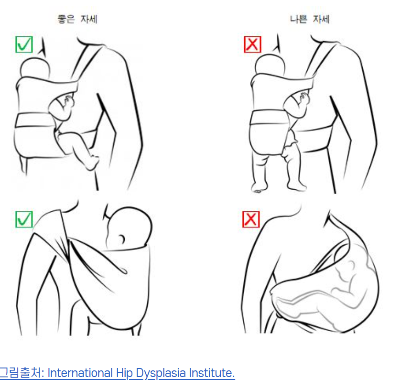 좋은 자세

나쁜 자세

그림출처: International Hip Dysplasia Institute.