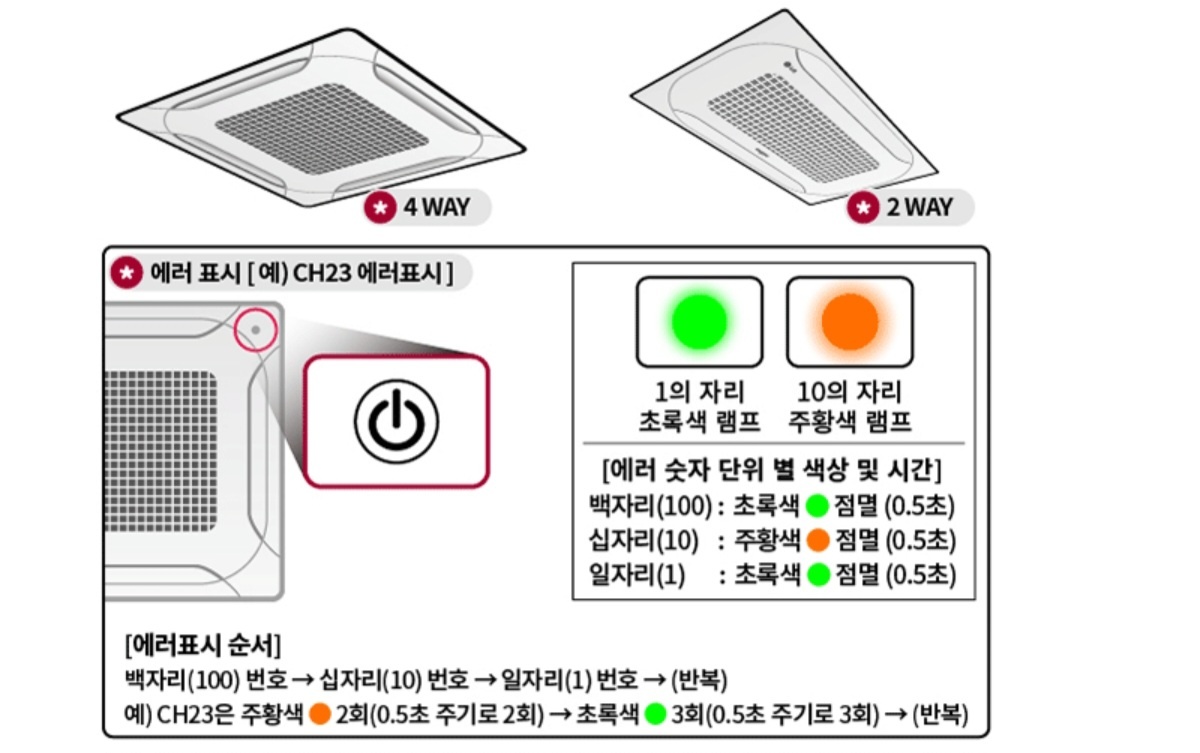 4 WAY

2 WAY

에러 표시 [ 예) CH23 에러표시 ]

1의 자리
초록색 램프

10의 자리
주황색 램프

[에러 숫자 단위 별 색상 및 시간]
백자리(100) : 초록색 점멸 (0.5초)
십자리(10) : 주황색 점멸 (0.5초)
일자리(1) : 초록색 점멸 (0.5초)

[에러표시 순서]
백자리(100) 번호 → 십자리(10) 번호 → 일자리(1) 번호 → (반복)
예) CH23은 주황색 2회(0.5초 주기로 2회) → 초록색 3회(0.5초 주기로 3회) → (반복)