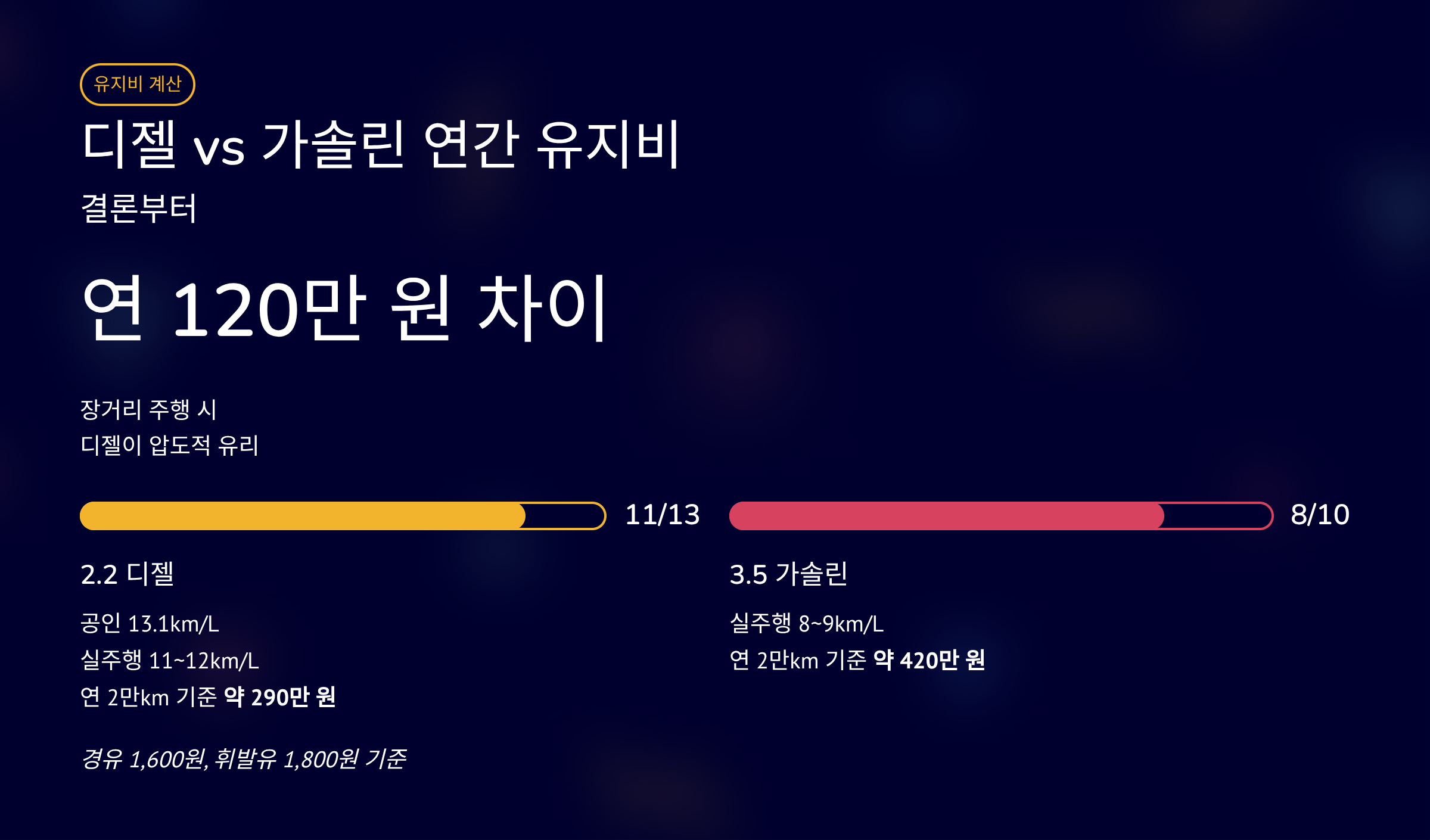 유지비 계산

디젤 vs 가솔린 연간 유지비

결론부터

연 120만 원 차이

장거리 주행 시
디젤이 압도적 유리

11/13

2.2 디젤

공인 13.1km/L
실주행 11~12km/L
연 2만km 기준 약 290만 원

8/10

3.5 가솔린

실주행 8~9km/L
연 2만km 기준 약 420만 원

경유 1,600원, 휘발유 1,800원 기준