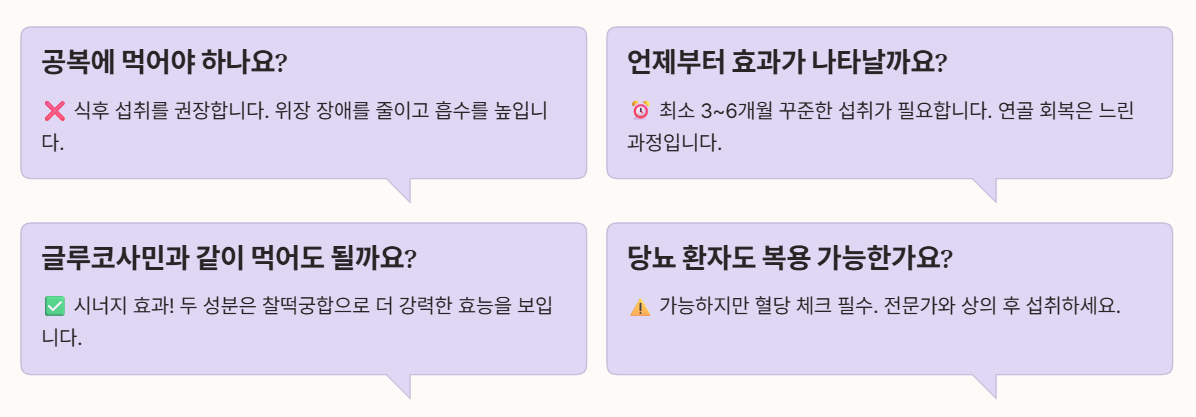 공복에 먹어야 하나요?

❌ 식후 섭취를 권장합니다. 위장 장애를 줄이고 흡수를 높입니다.

언제부터 효과가 나타날까요?

⏰ 최소 3~6개월 꾸준한 섭취가 필요합니다. 연골 회복은 느린 과정입니다.

글루코사민과 같이 먹어도 될까요?

✅ 시너지 효과! 두 성분은 찰떡궁합으로 더 강력한 효능을 보입니다.

당뇨 환자도 복용 가능한가요?

⚠️ 가능하지만 혈당 체크 필수. 전문가와 상의 후 섭취하세요.