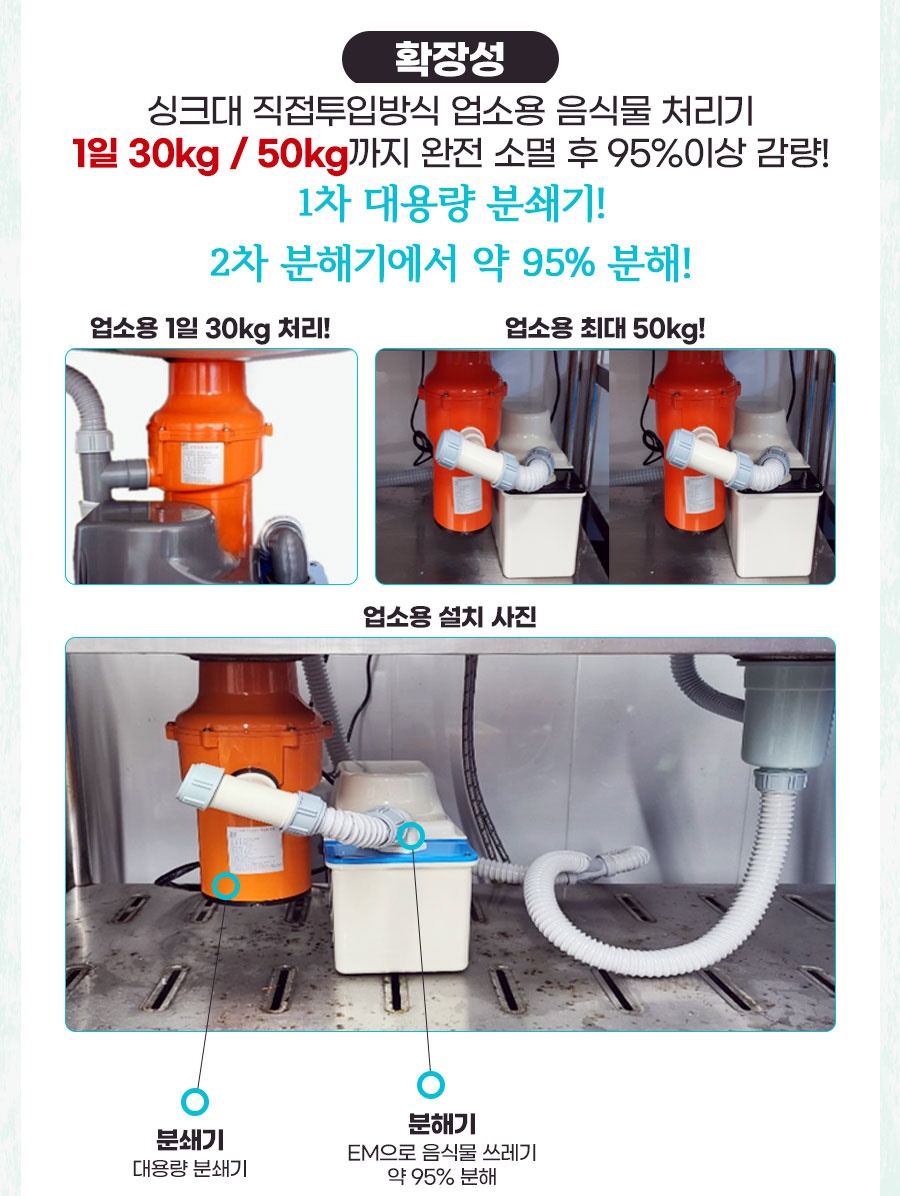 확장성

싱크대 직접투입방식 업소용 음식물 처리기
1일 30kg / 50kg까지 완전 소멸 후 95%이상 감량!
1차 대용량 분쇄기!
2차 분해기에서 약 95% 분해!

업소용 1일 30kg 처리!

업소용 최대 50kg!

업소용 설치 사진

분쇄기
대용량 분쇄기

분해기
EM으로 음식물 쓰레기
약 95% 분해