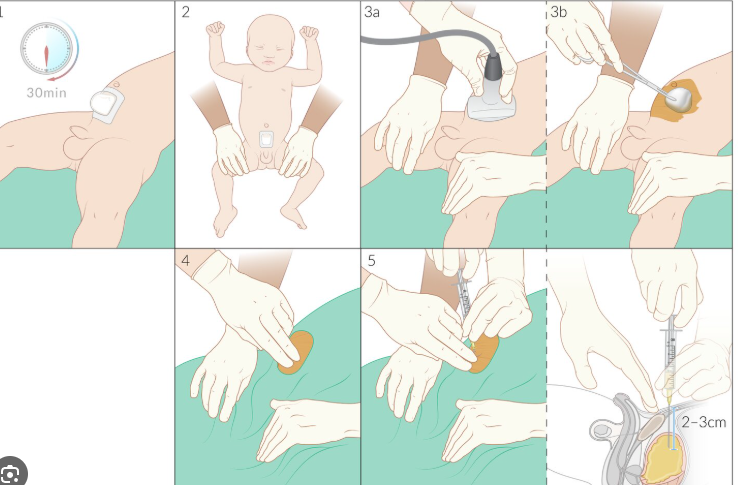 1

30min

2

3a

3b

4

5

2–3cm