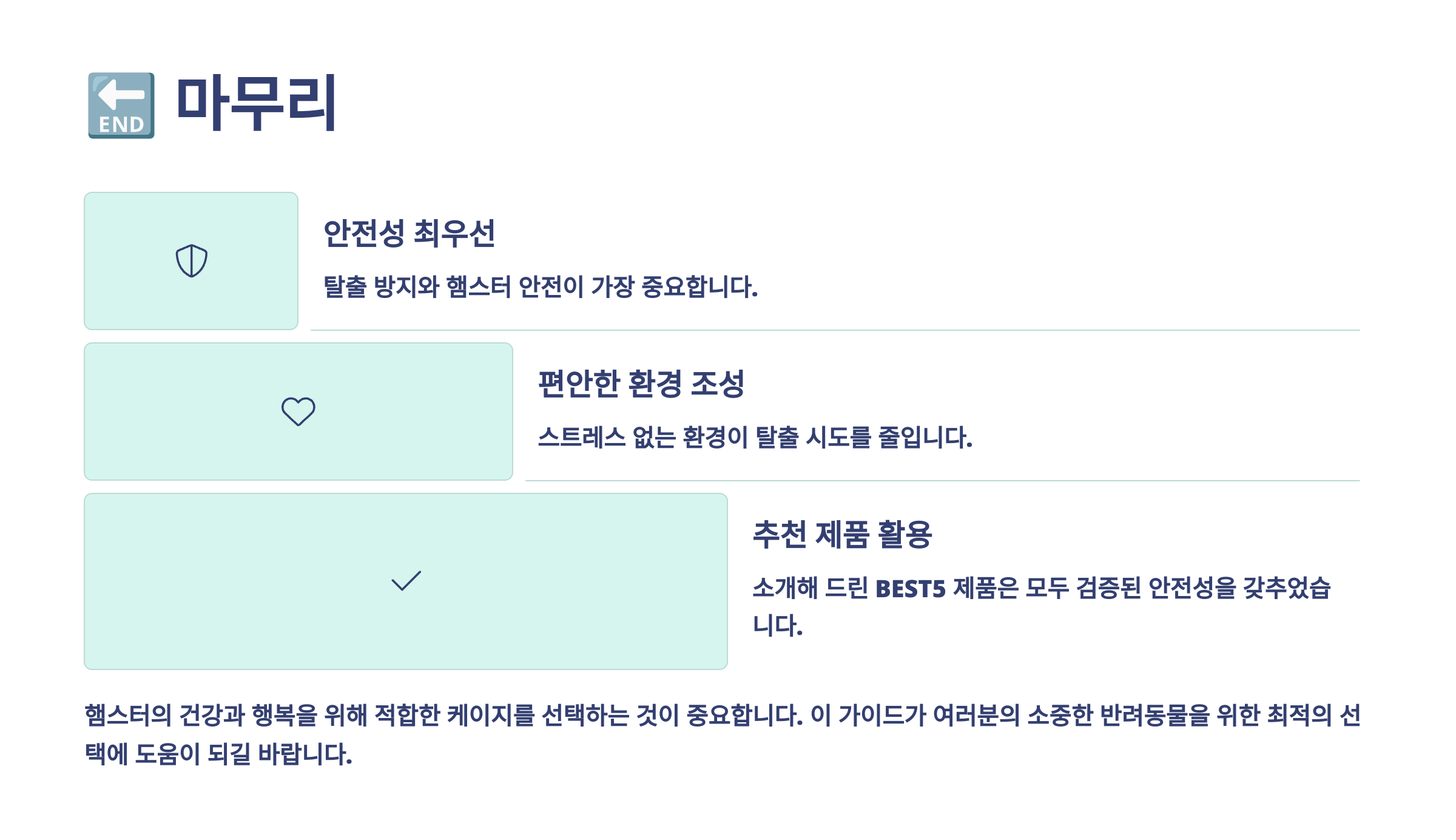 🔚 마무리

안전성 최우선

탈출 방지와 햄스터 안전이 가장 중요합니다.

편안한 환경 조성

스트레스 없는 환경이 탈출 시도를 줄입니다.

추천 제품 활용

소개해 드린 BEST5 제품은 모두 검증된 안전성을 갖추었습니다.

햄스터의 건강과 행복을 위해 적합한 케이지를 선택하는 것이 중요합니다. 이 가이드가 여러분의 소중한 반려동물을 위한 최적의 선택에 도움이 되길 바랍니다.