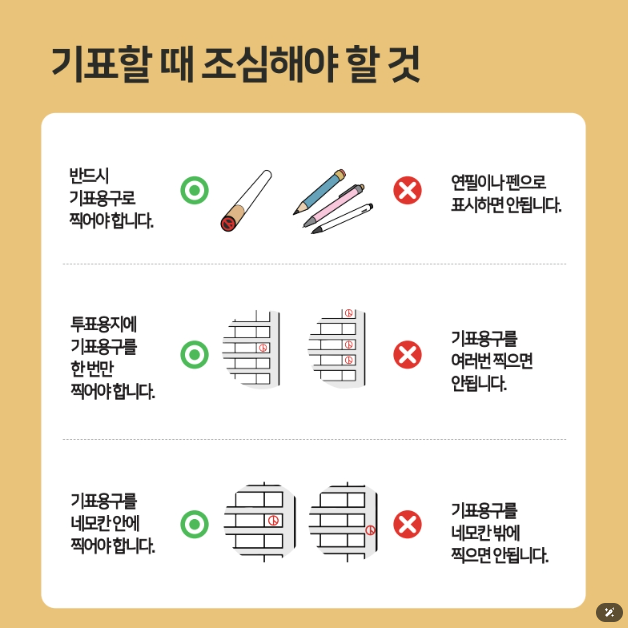 기표할 때 조심해야 할 것

반드시 기표용구로 찍어야 합니다.

연필이나 펜으로 표시하면 안됩니다.

투표용지에 기표용구를 한 번만 찍어야 합니다.

기표용구를 여러번 찍으면 안됩니다.

기표용구를 네모칸 안에 찍어야 합니다.

기표용구를 네모칸 밖에 찍으면 안됩니다.