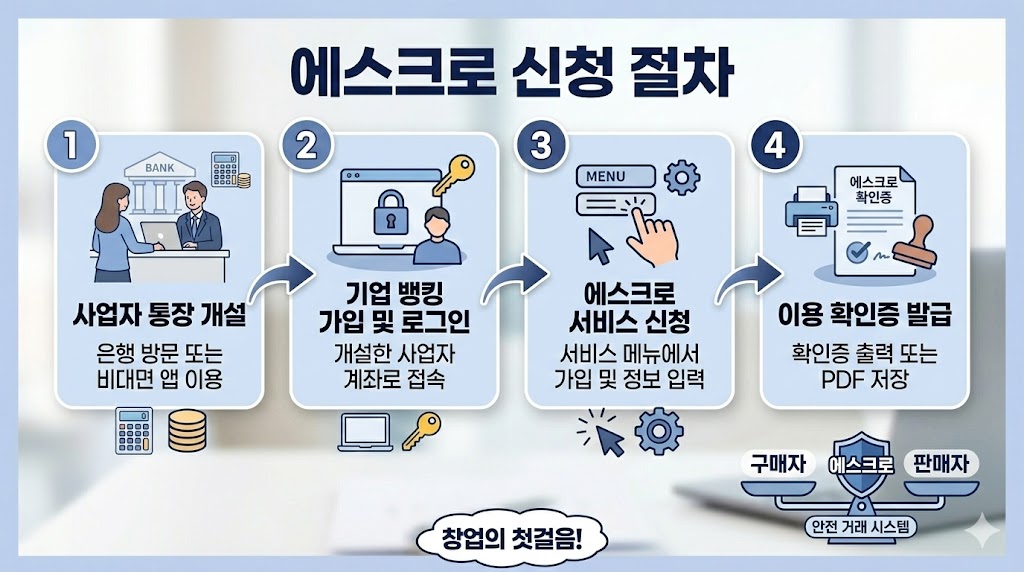 에스크로 신청 절차

1
BANK
사업자 통장 개설
은행 방문 또는 비대면 앱 이용

2
기업 뱅킹 가입 및 로그인
개설한 사업자 계좌로 접속

3
MENU
에스크로 서비스 신청
서비스 메뉴에서 가입 및 정보 입력

4
에스크로 확인증
이용 확인증 발급
확인증 출력 또는 PDF 저장

구매자
에스크로
판매자
안전 거래 시스템

창업의 첫걸음!