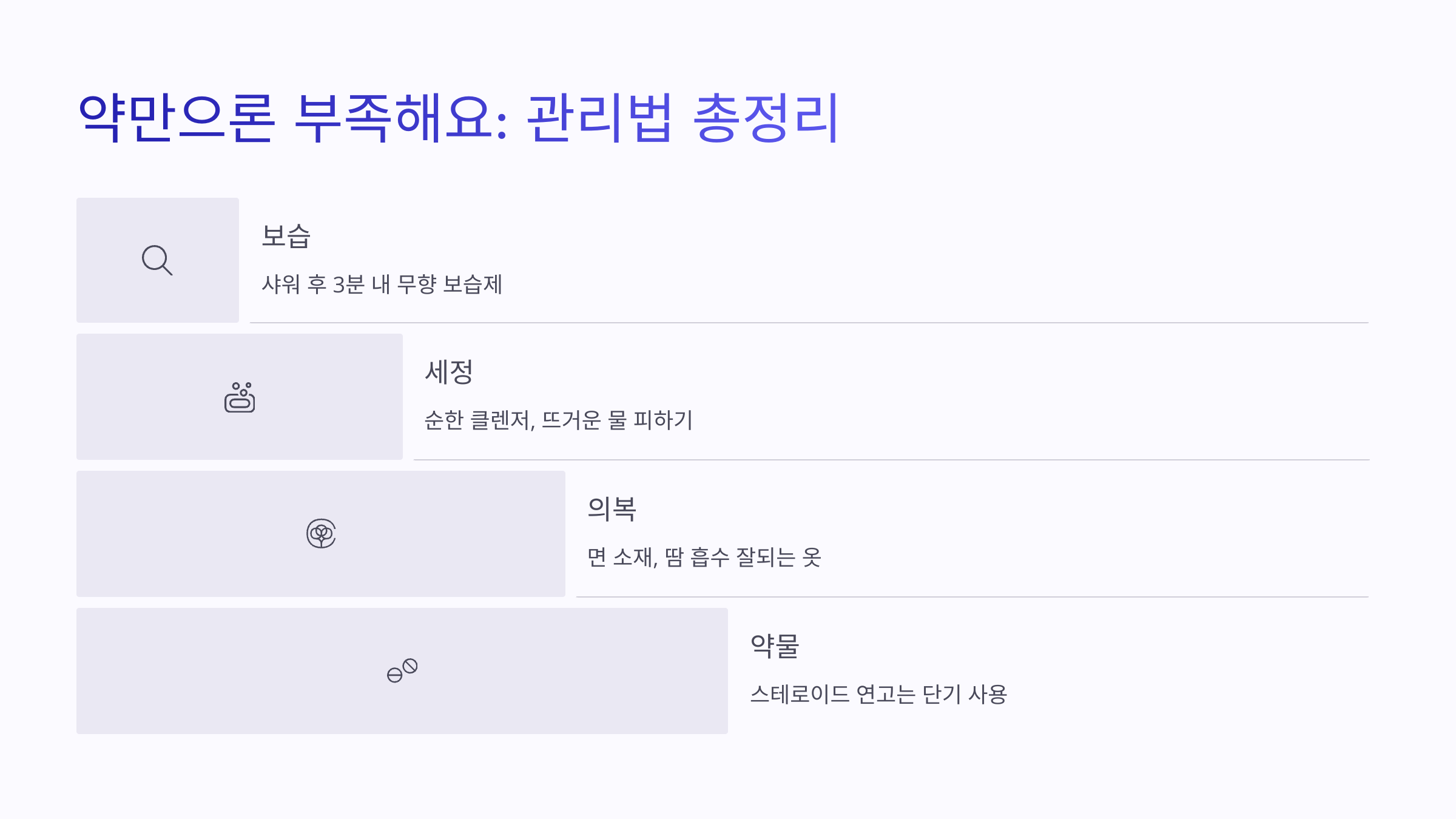 약만으론 부족해요: 관리법 총정리

보습

샤워 후 3분 내 무향 보습제

세정

순한 클렌저, 뜨거운 물 피하기

의복

면 소재, 땀 흡수 잘되는 옷

약물

스테로이드 연고는 단기 사용