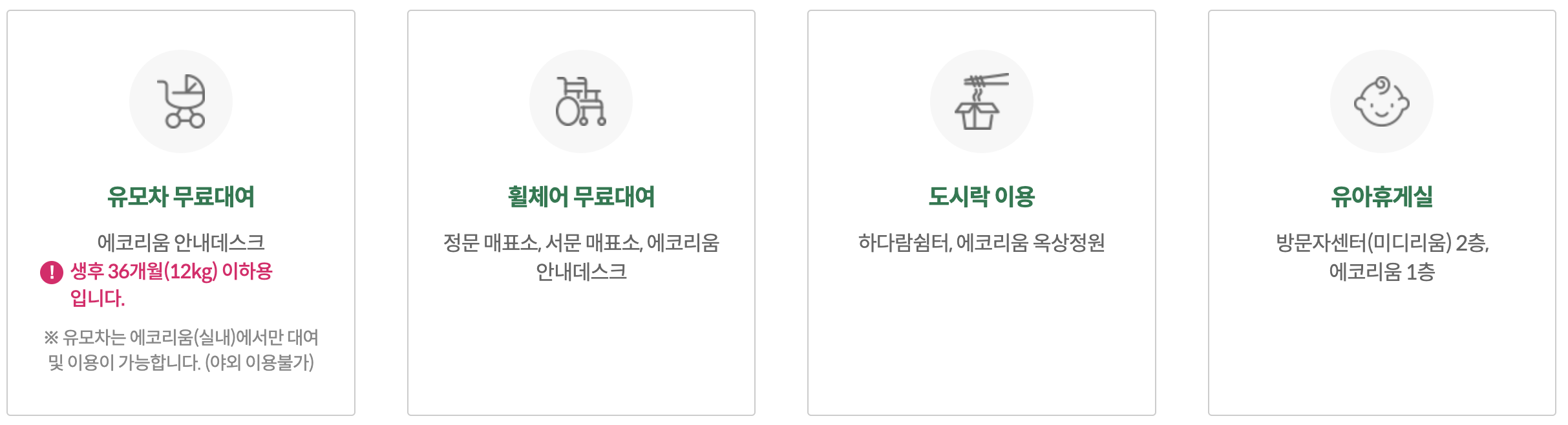 유모차 무료대여

에코리움 안내데스크

! 생후 36개월(12kg) 이하용 입니다.

※ 유모차는 에코리움(실내)에서만 대여 및 이용이 가능합니다. (야외 이용불가)

휠체어 무료대여

정문 매표소, 서문 매표소, 에코리움 안내데스크

도시락 이용

하다람쉼터, 에코리움 옥상정원

유아휴게실

방문자센터(미디리움) 2층, 에코리움 1층