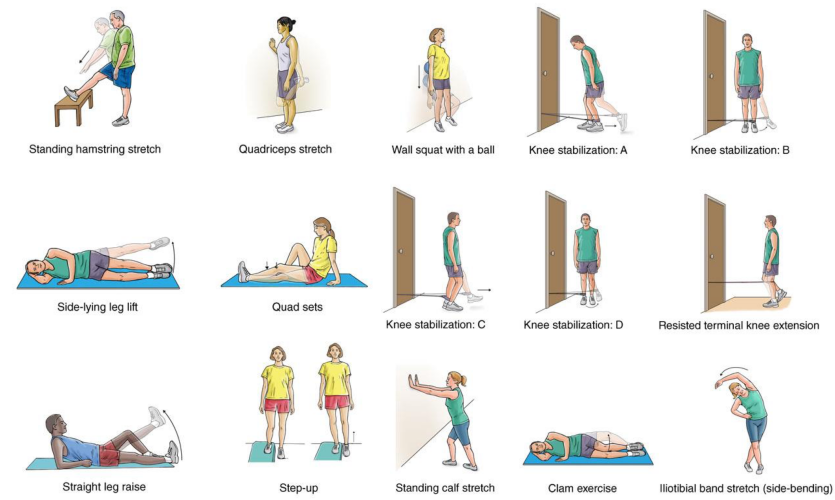 Standing hamstring stretch

Quadriceps stretch

Wall squat with a ball

Knee stabilization: A

Knee stabilization: B

Side-lying leg lift

Quad sets

Knee stabilization: C

Knee stabilization: D

Resisted terminal knee extension

Straight leg raise

Step-up

Standing calf stretch

Clam exercise

Iliotibial band stretch (side-bending)