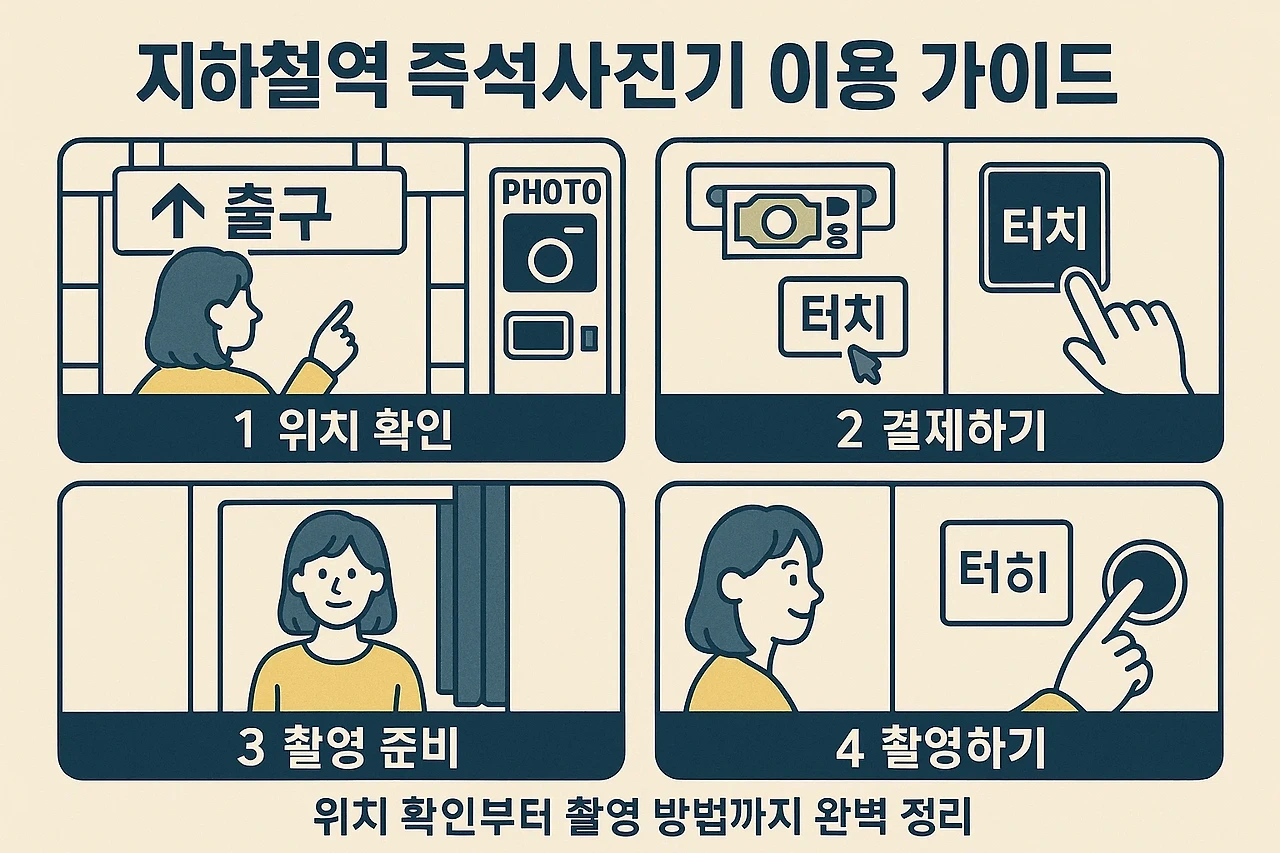 지하철역 즉석사진기 이용 가이드

↑ 출구

PHOTO

1 위치 확인

터치

터치

2 결제하기

3 촬영 준비

터히

4 촬영하기

위치 확인부터 촬영 방법까지 완벽 정리