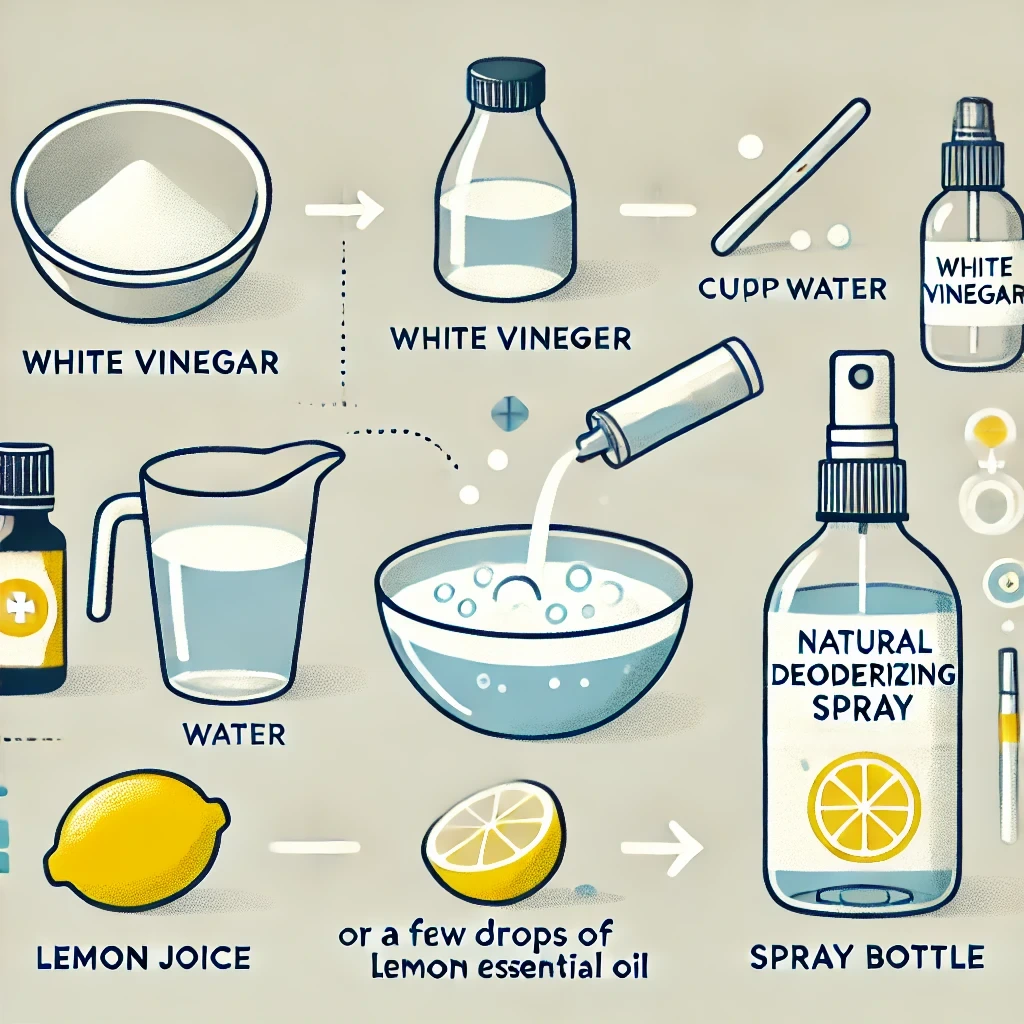 WHITE VINEGAR

WHITE VINEGER

CUPP WATER

WHITE VINEGAR

WATER

NATURAL DEODERIZING SPRAY

LEMON JOICE

OR A FEW DROPS OF LEMON ESSENTIAL OIL

SPRAY BOTTLE