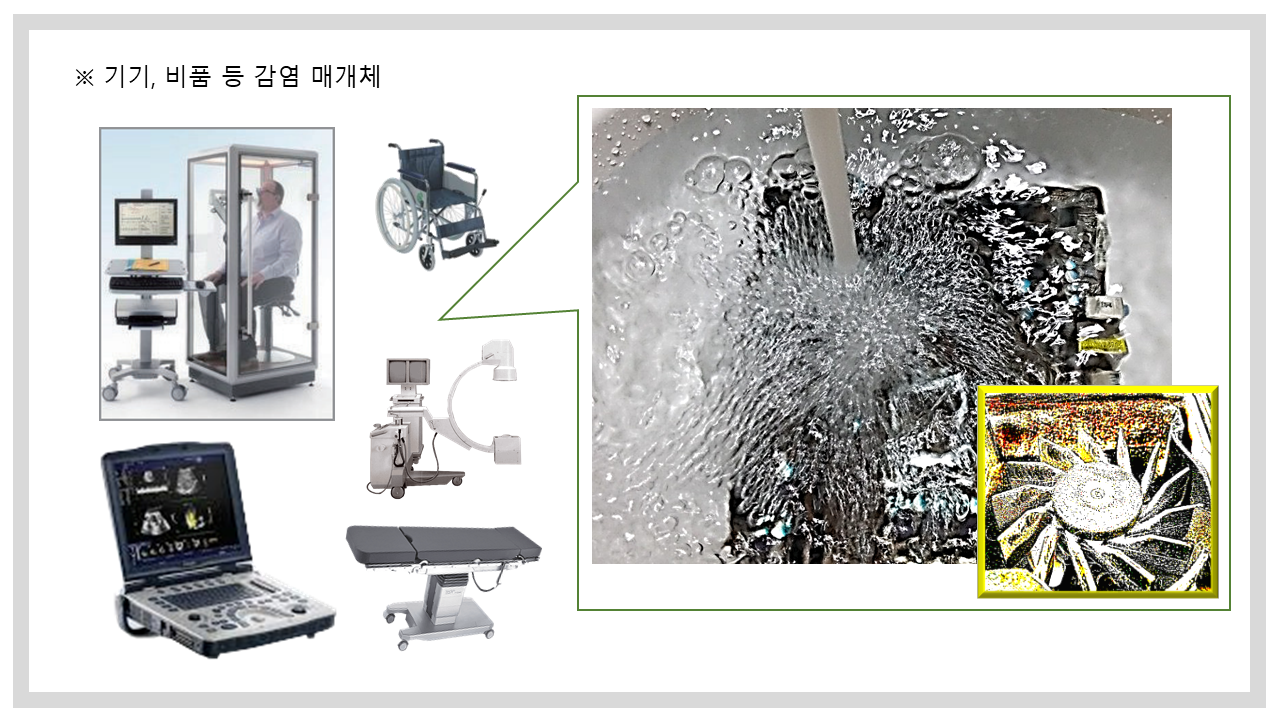 ※ 기기, 비품 등 감염 매개체