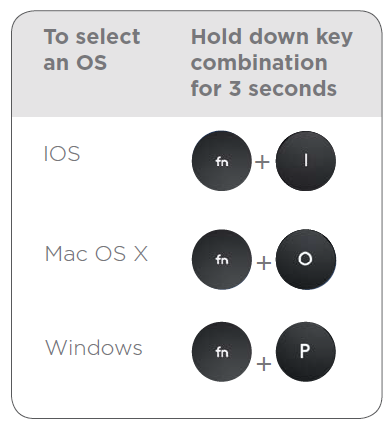 | To select an OS | Hold down key combination for 3 seconds |
|---|---|
| IOS | fn + I |
| Mac OS X | fn + O |
| Windows | fn + P |