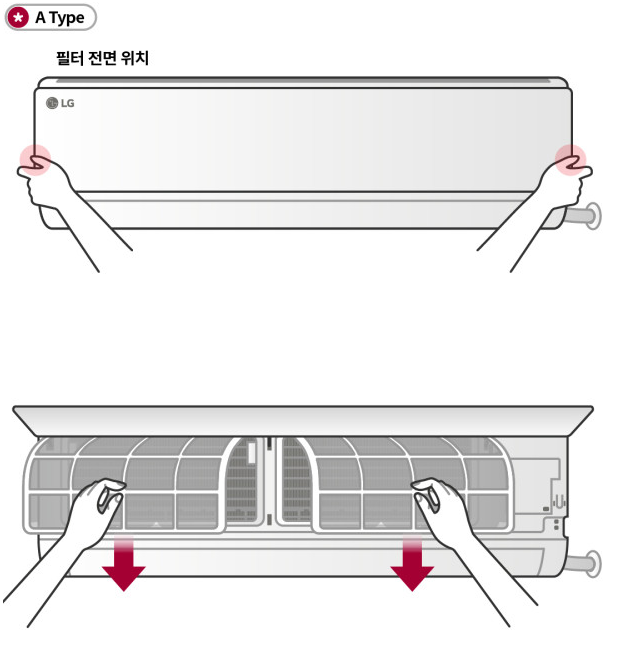 A Type

필터 전면 위치

LG