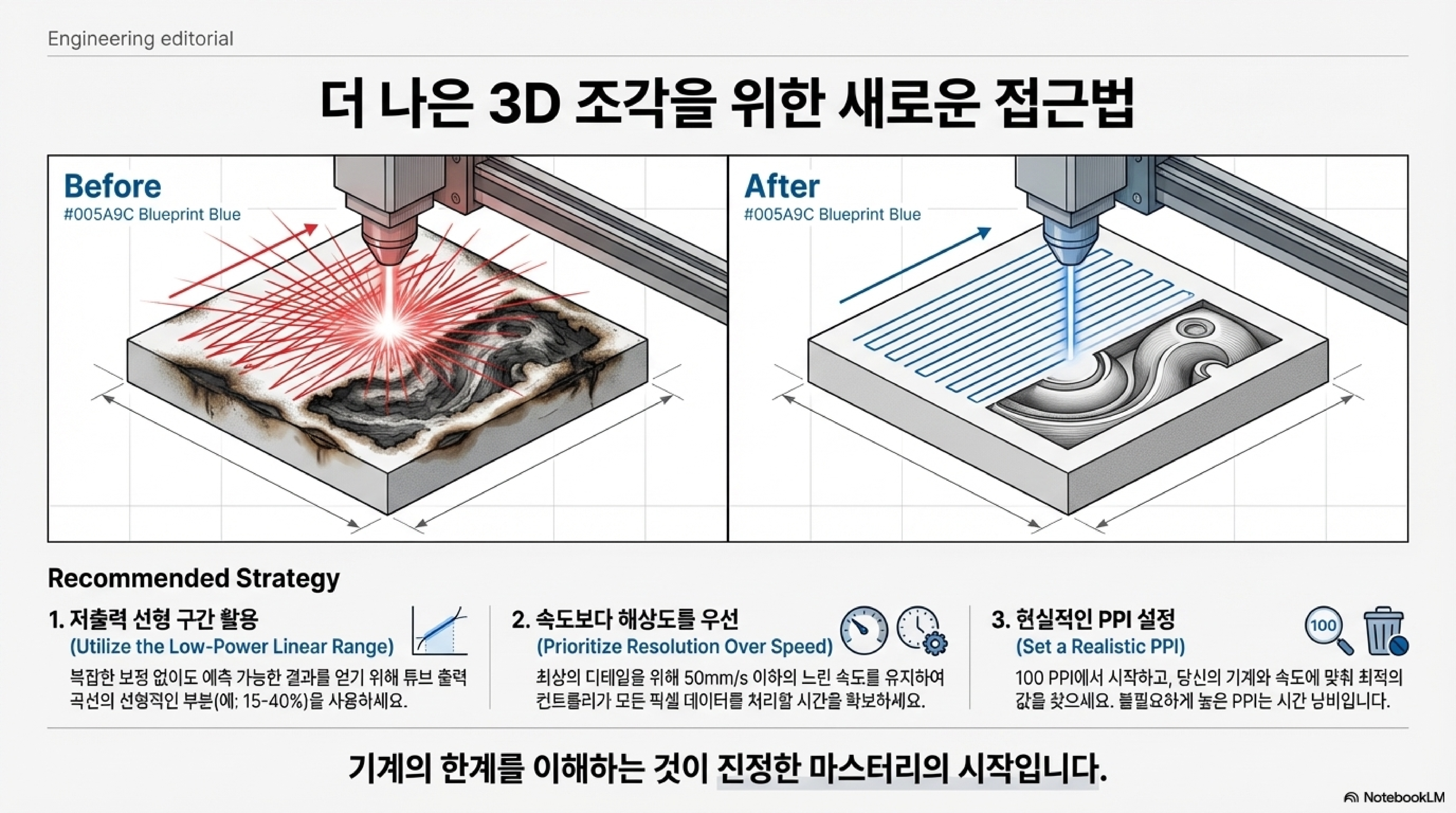 Engineering editorial

더 나은 3D 조각을 위한 새로운 접근법

Before
#005A9C Blueprint Blue

After
#005A9C Blueprint Blue

Recommended Strategy

1. 저출력 선형 구간 활용
(Utilize the Low-Power Linear Range)
복잡한 보정 없이도 예측 가능한 결과를 얻기 위해 튜브 출력 곡선의 선형적인 부분(예: 15-40%)을 사용하세요.

2. 속도보다 해상도를 우선
(Prioritize Resolution Over Speed)
최상의 디테일을 위해 50mm/s 이하의 느린 속도를 유지하여 컨트롤러가 모든 픽셀 데이터를 처리할 시간을 확보하세요.

3. 현실적인 PPI 설정
(Set a Realistic PPI)
100
100 PPI에서 시작하고, 당신의 기계와 속도에 맞춰 최적의 값을 찾으세요. 불필요하게 높은 PPI는 시간 낭비입니다.

기계의 한계를 이해하는 것이 진정한 마스터리의 시작입니다.

NotebookLM