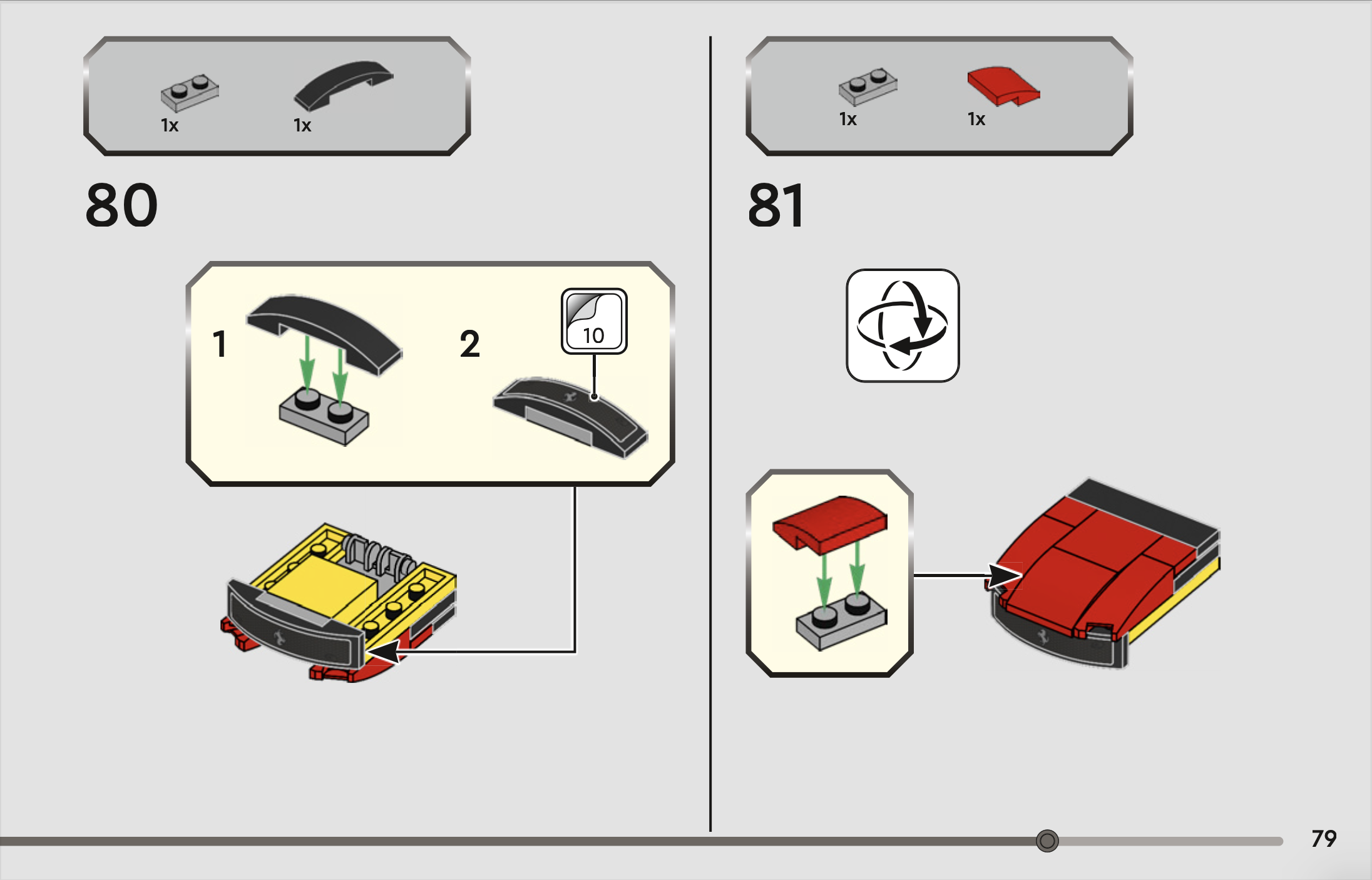 1x
1x

80

1

2

10

1x
1x

81

79