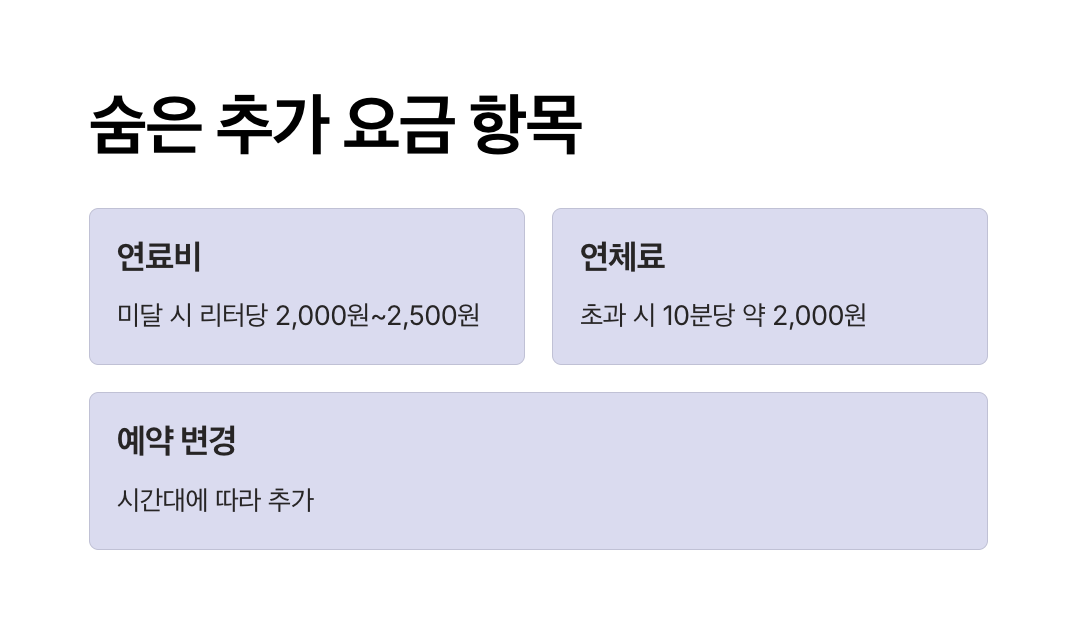 숨은 추가 요금 항목

연료비

미달 시 리터당 2,000원~2,500원

연체료

초과 시 10분당 약 2,000원

예약 변경

시간대에 따라 추가