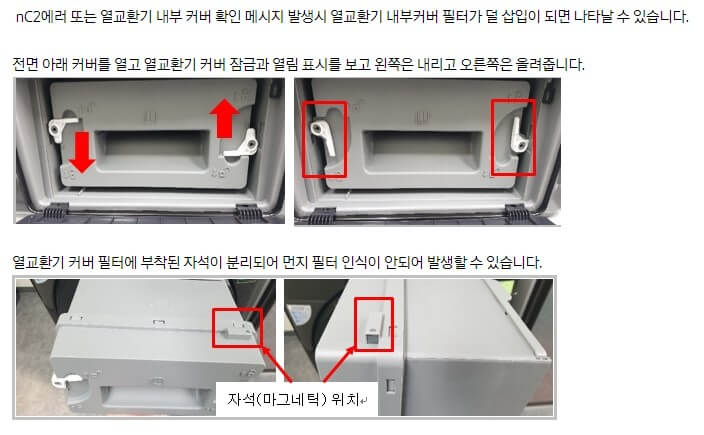 nC2에러 또는 열교환기 내부 커버 확인 메시지 발생시 열교환기 내부커버 필터가 덜 삽입이 되면 나타날 수 있습니다.

전면 아래 커버를 열고 열교환기 커버 잠금과 열림 표시를 보고 왼쪽은 내리고 오른쪽은 올려줍니다.

열교환기 커버 필터에 부착된 자석이 분리되어 먼지 필터 인식이 안되어 발생할 수 있습니다.

자석(마그네틱) 위치