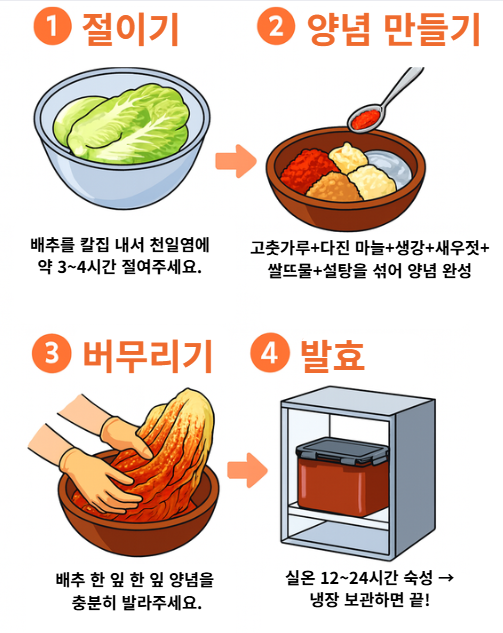 1 절이기

배추를 칼집 내서 천일염에 약 3~4시간 절여주세요.

2 양념 만들기

고춧가루+다진 마늘+생강+새우젓+쌀뜨물+설탕을 섞어 양념 완성

3 버무리기

배추 한 잎 한 잎 양념을 충분히 발라주세요.

4 발효

실온 12~24시간 숙성 → 냉장 보관하면 끝!