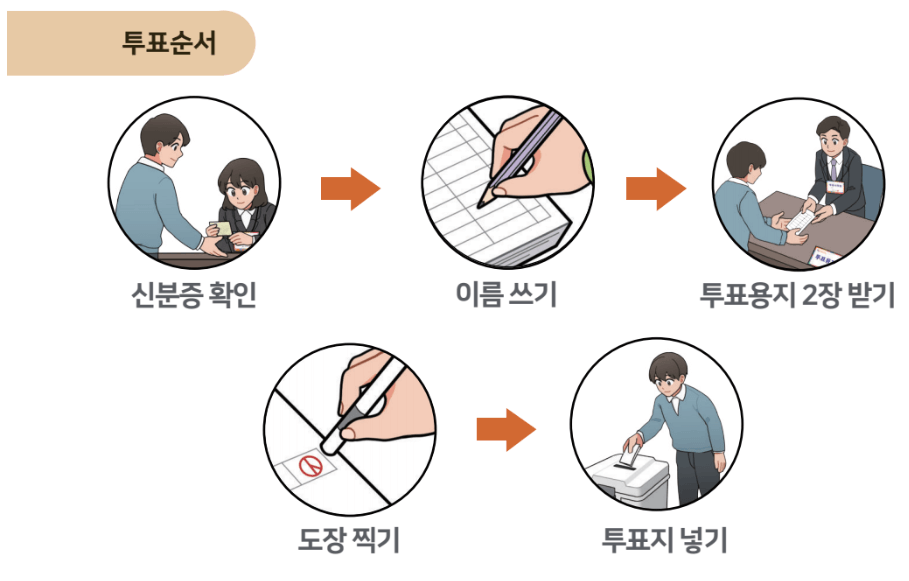 투표순서

신분증 확인

이름 쓰기

투표용지 2장 받기

도장 찍기

투표지 넣기