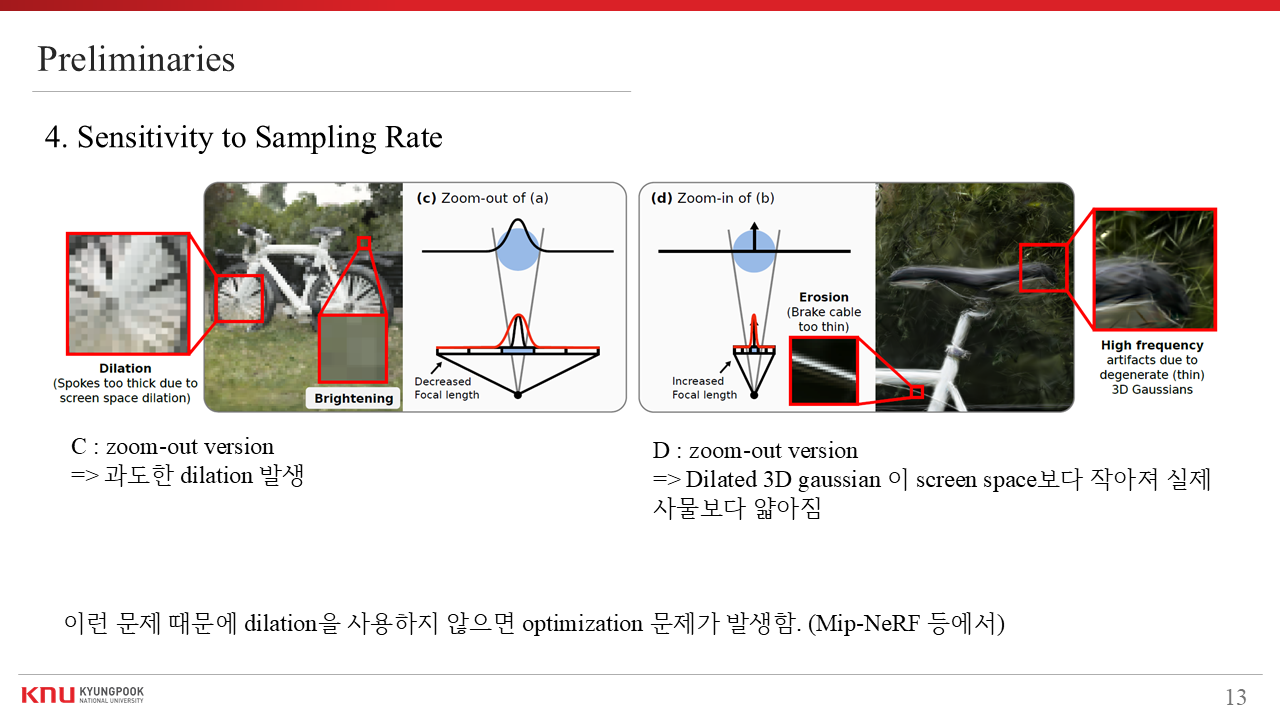 Preliminaries

4. Sensitivity to Sampling Rate

Dilation
(Spokes too thick due to screen space dilation)

Brightening

(c) Zoom-out of (a)

Decreased Focal length

(d) Zoom-in of (b)

Erosion
(Brake cable too thin)

Increased Focal length

High frequency artifacts due to degenerate (thin) 3D Gaussians

C : zoom-out version
=> 과도한 dilation 발생

D : zoom-out version
=> Dilated 3D gaussian 이 screen space보다 작아져 실제 사물보다 얇아짐

이런 문제 때문에 dilation을 사용하지 않으면 optimization 문제가 발생함. (Mip-NeRF 등에서)

KNU KYUNGPOOK NATIONAL UNIVERSITY

13