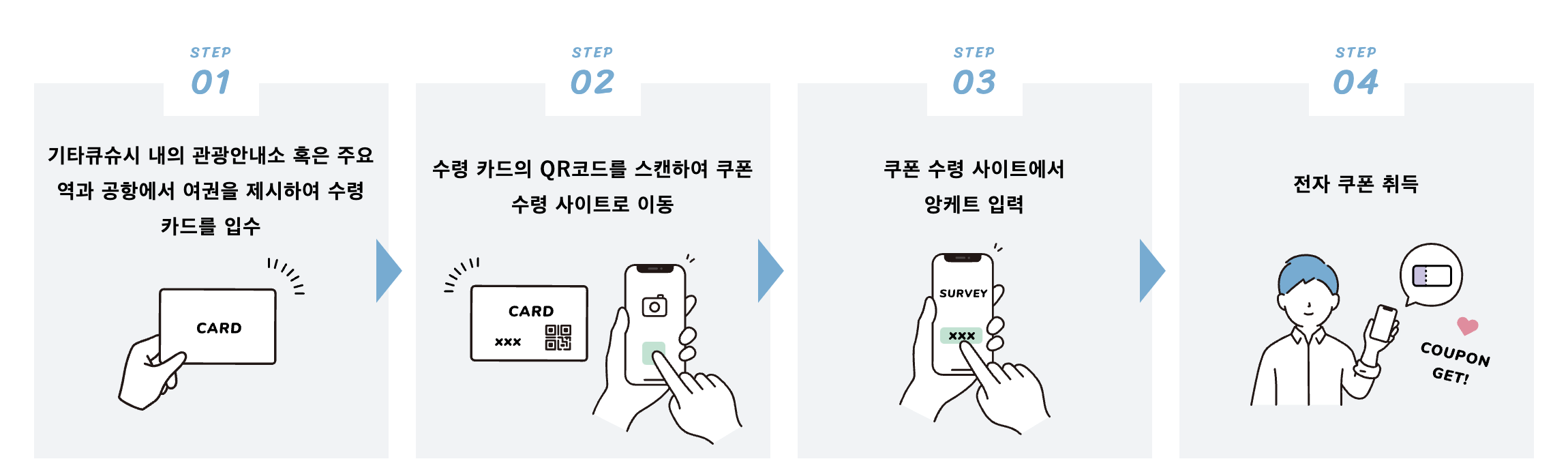 STEP
01

기타큐슈시 내의 관광안내소 혹은 주요 역과 공항에서 여권을 제시하여 수령 카드를 입수

CARD

STEP
02

수령 카드의 QR코드를 스캔하여 쿠폰 수령 사이트로 이동

CARD
xxx

STEP
03

쿠폰 수령 사이트에서 앙케트 입력

SURVEY
xxx

STEP
04

전자 쿠폰 취득

COUPON GET!