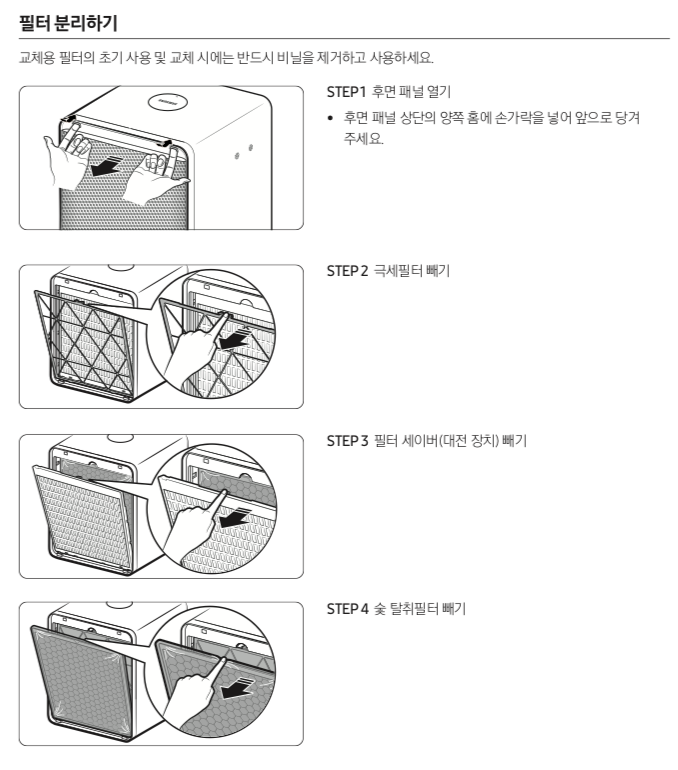 필터 분리하기

교체용 필터의 초기 사용 및 교체 시에는 반드시 비닐을 제거하고 사용하세요.

STEP1 후면 패널 열기

• 후면 패널 상단의 양쪽 홈에 손가락을 넣어 앞으로 당겨 주세요.

STEP 2 극세필터 빼기

STEP 3 필터 세이버(대전 장치) 빼기

STEP 4 숯 탈취필터 빼기