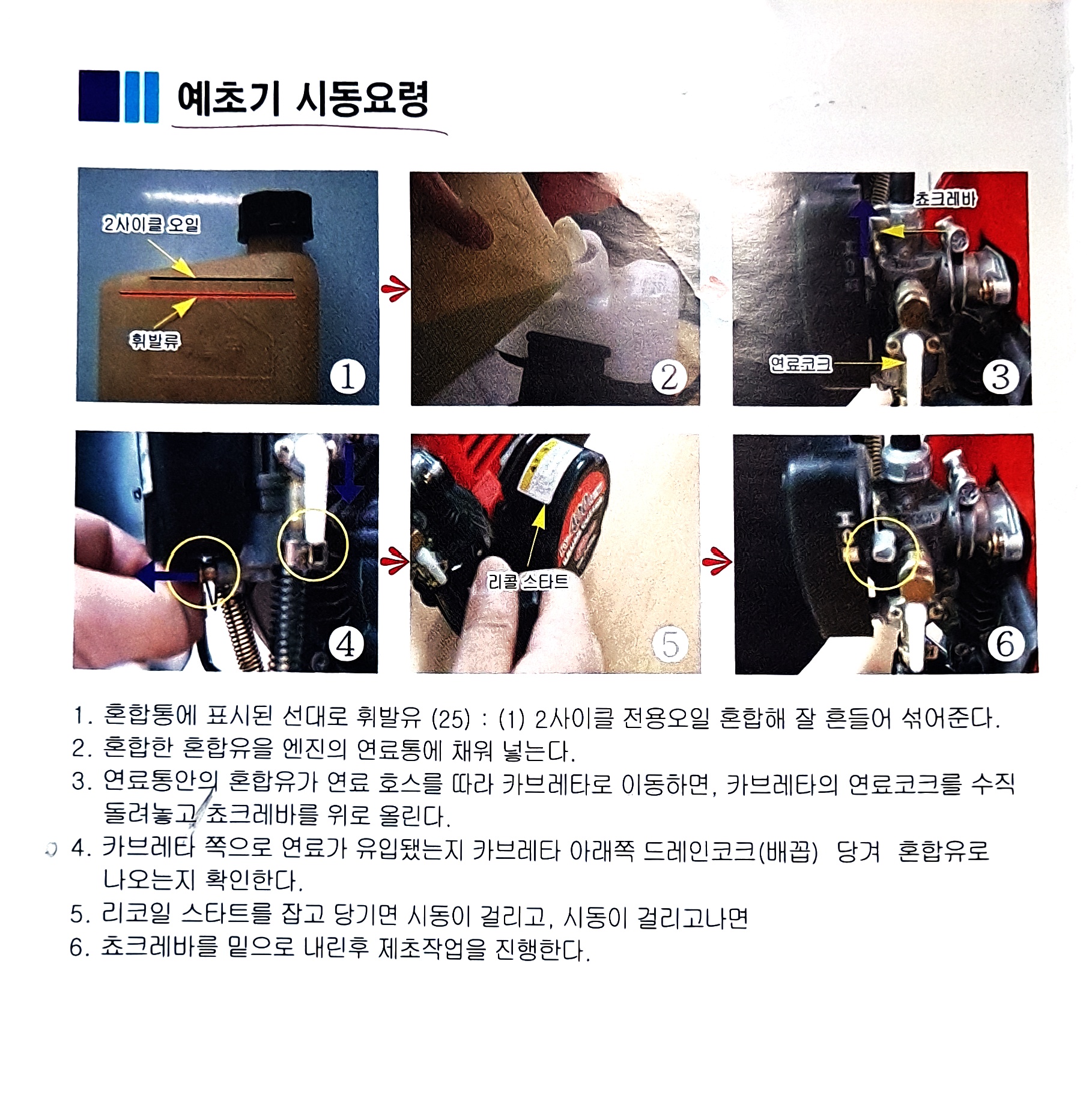 예초기 시동요령

2사이클 오일

휘발류

1

2

쵸크레바

연료코크

3

4

리콜 스타트

5

6

1. 혼합통에 표시된 선대로 휘발유 (25) : (1) 2사이클 전용오일 혼합해 잘 흔들어 섞어준다.
2. 혼합한 혼합유을 엔진의 연료통에 채워 넣는다.
3. 연료통안의 혼합유가 연료 호스를 따라 카브레타로 이동하면, 카브레타의 연료코크를 수직 돌려놓고 쵸크레바를 위로 올린다.
4. 카브레타 쪽으로 연료가 유입됐는지 카브레타 아래쪽 드레인코크(배꼽) 당겨 혼합유로 나오는지 확인한다.
5. 리코일 스타트를 잡고 당기면 시동이 걸리고, 시동이 걸리고나면
6. 쵸크레바를 밑으로 내린후 제초작업을 진행한다.