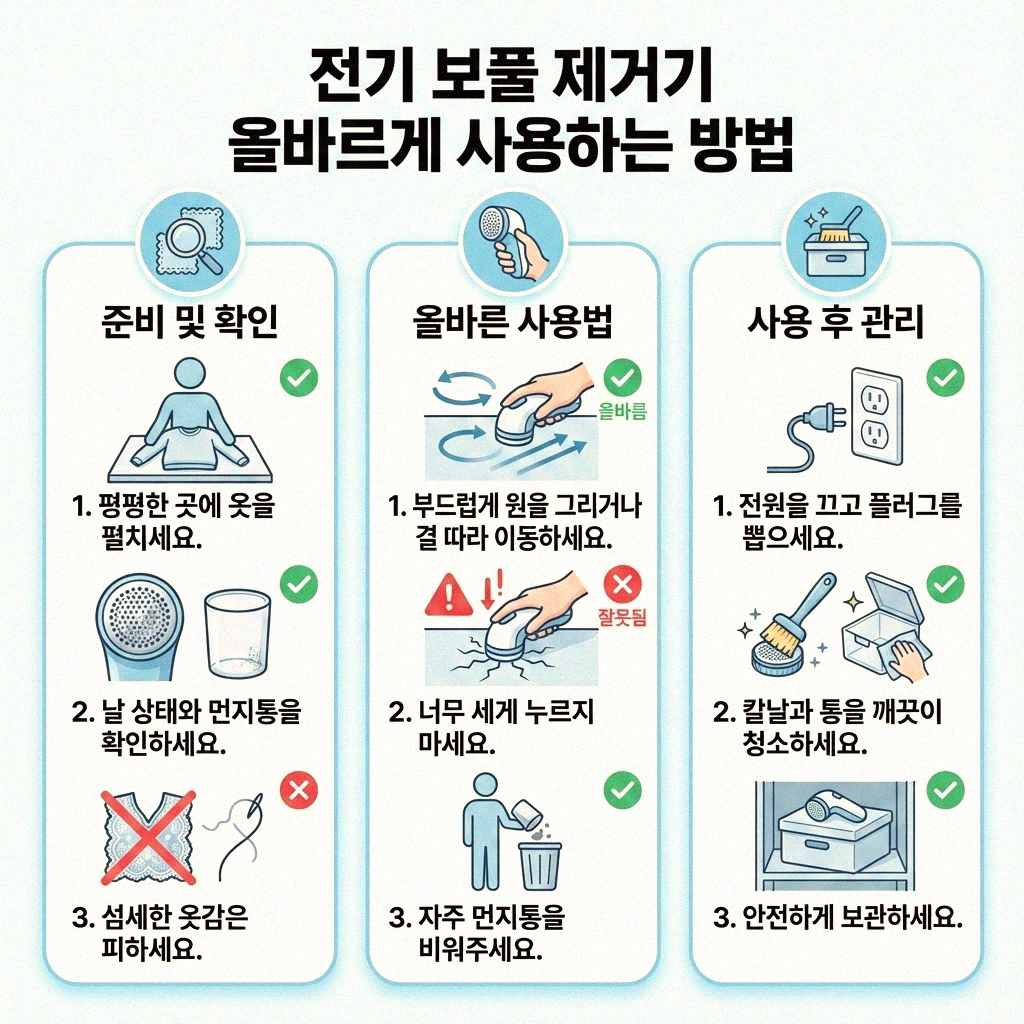 전기 보풀 제거기
올바르게 사용하는 방법

준비 및 확인

1. 평평한 곳에 옷을 펼치세요.

2. 날 상태와 먼지통을 확인하세요.

3. 섬세한 옷감은 피하세요.

올바른 사용법

올바름

1. 부드럽게 원을 그리거나 결 따라 이동하세요.

잘못됨

2. 너무 세게 누르지 마세요.

3. 자주 먼지통을 비워주세요.

사용 후 관리

1. 전원을 끄고 플러그를 뽑으세요.

2. 칼날과 통을 깨끗이 청소하세요.

3. 안전하게 보관하세요.