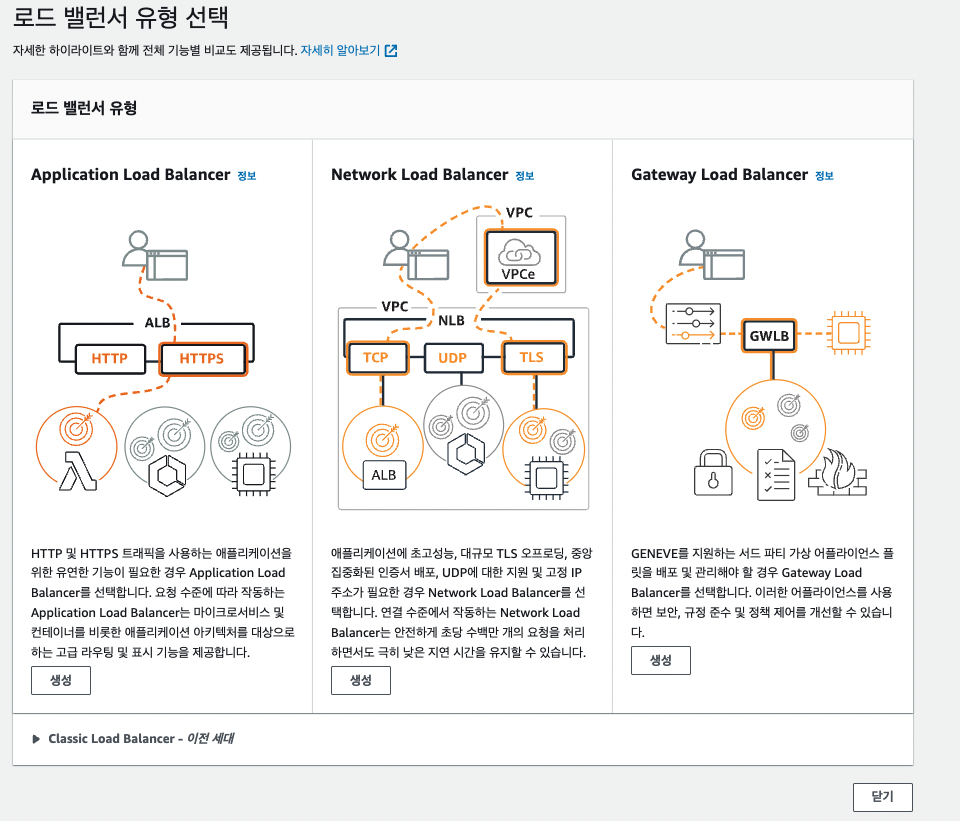 로드 밸런서 유형 선택

자세한 하이라이트와 함께 전체 기능별 비교도 제공됩니다. 자세히 알아보기

로드 밸런서 유형

Application Load Balancer 정보

ALB

HTTP

HTTPS

HTTP 및 HTTPS 트래픽을 사용하는 애플리케이션을 위한 유연한 기능이 필요한 경우 Application Load Balancer를 선택합니다. 요청 수준에 따라 작동하는 Application Load Balancer는 마이크로서비스 및 컨테이너를 비롯한 애플리케이션 아키텍처를 대상으로 하는 고급 라우팅 및 표시 기능을 제공합니다.

생성

Network Load Balancer 정보

VPC

VPCe

VPC

NLB

TCP

UDP

TLS

ALB

애플리케이션에 초고성능, 대규모 TLS 오프로딩, 중앙 집중화된 인증서 배포, UDP에 대한 지원 및 고정 IP 주소가 필요한 경우 Network Load Balancer를 선택합니다. 연결 수준에서 작동하는 Network Load Balancer는 안전하게 초당 수백만 개의 요청을 처리하면서도 극히 낮은 지연 시간을 유지할 수 있습니다.

생성

Gateway Load Balancer 정보

GWLB

GENEVE를 지원하는 서드 파티 가상 어플라이언스 플릿을 배포 및 관리해야 할 경우 Gateway Load Balancer를 선택합니다. 이러한 어플라이언스를 사용하면 보안, 규정 준수 및 정책 제어를 개선할 수 있습니다.

생성

▶ Classic Load Balancer - 이전 세대

닫기