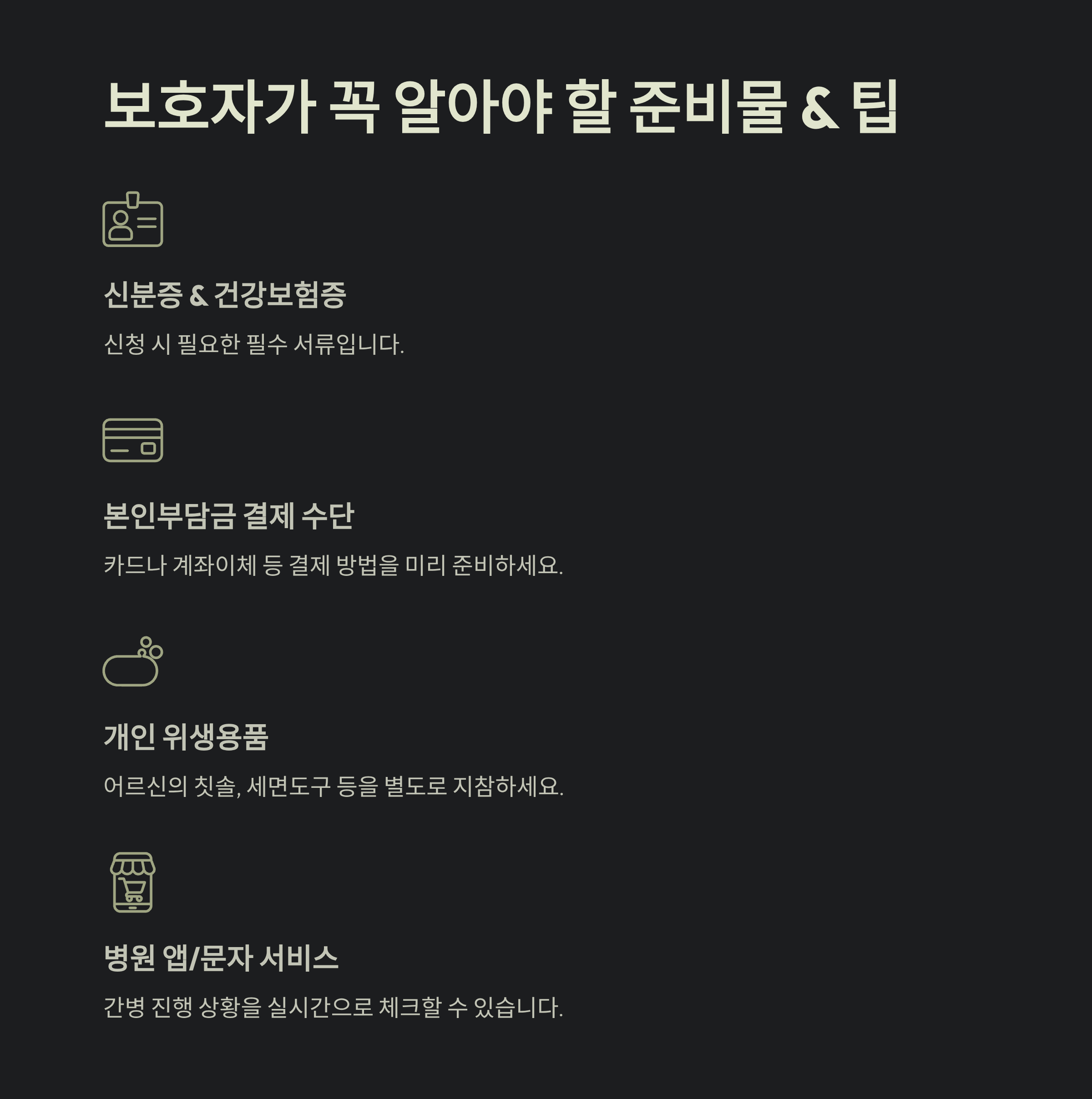 보호자가 꼭 알아야 할 준비물 & 팁

신분증 & 건강보험증

신청 시 필요한 필수 서류입니다.

본인부담금 결제 수단

카드나 계좌이체 등 결제 방법을 미리 준비하세요.

개인 위생용품

어르신의 칫솔, 세면도구 등을 별도로 지참하세요.

병원 앱/문자 서비스

간병 진행 상황을 실시간으로 체크할 수 있습니다.