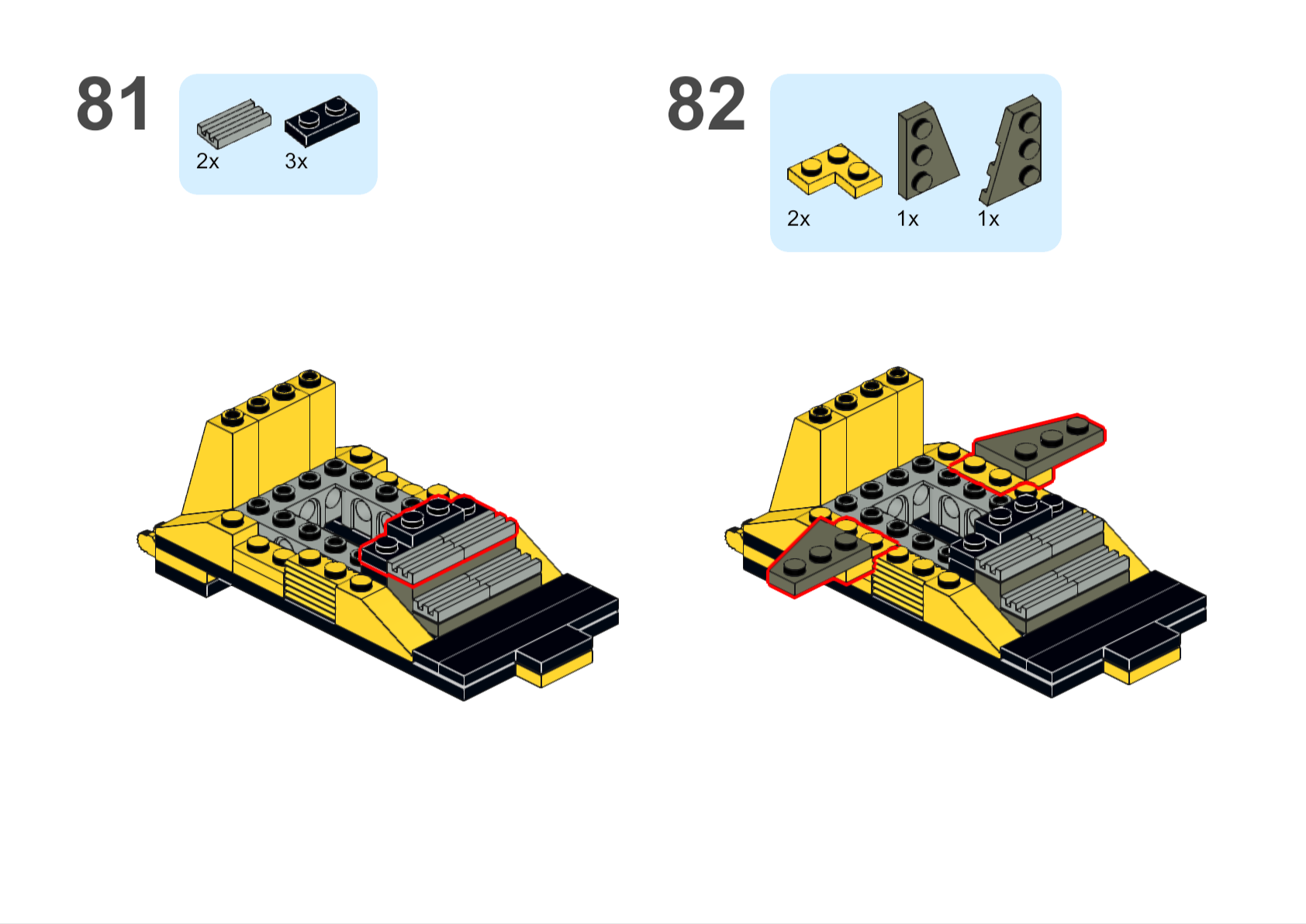 81

2x 3x

82

2x 1x 1x