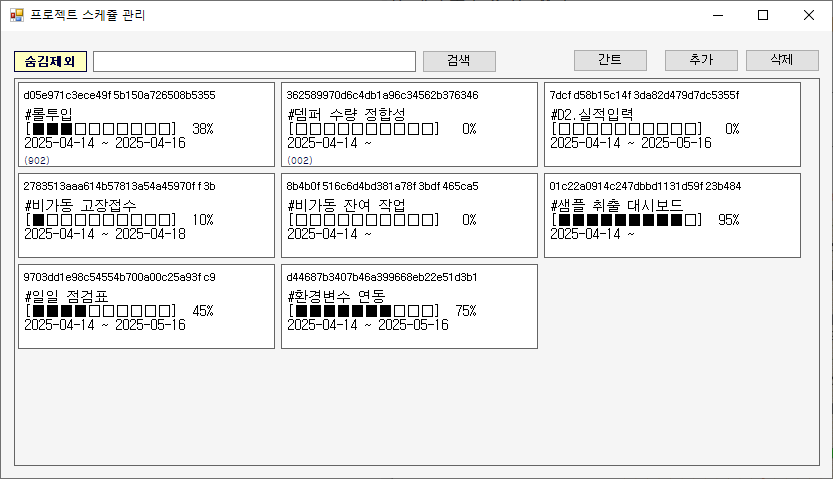 프로젝트 스케줄 관리

숨김제외

검색

간트

추가

삭제

d05e971c3ece49f5b150a726508b5355
#롤투입
[■■■□□□□□□□] 38%
2025-04-14 ~ 2025-04-16
(902)

362589970d6c4db1a96c34562b376346
#뎀퍼 수량 정합성
[□□□□□□□□□□] 0%
2025-04-14 ~
(002)

7dcfd58b15c14f3da82d479d7dc5355f
#D2.실적입력
[□□□□□□□□□□] 0%
2025-04-14 ~ 2025-05-16

2783513aaa614b57813a54a45970ff3b
#비가동 고장접수
[■□□□□□□□□□] 10%
2025-04-14 ~ 2025-04-18

8b4b0f516c6d4bd381a78f3bdf465ca5
#비가동 잔여 작업
[□□□□□□□□□□] 0%
2025-04-14 ~

01c22a0914c247dbbd1131d59f23b484
#샘플 취출 대시보드
[■■■■■■■■■□] 95%
2025-04-14 ~

9703dd1e98c54554b700a00c25a93fc9
#일일 점검표
[■■■■□□□□□□] 45%
2025-04-14 ~ 2025-05-16

d44687b3407b46a399668eb22e51d3b1
#환경변수 연동
[■■■■■■■□□□] 75%
2025-04-14 ~ 2025-05-16