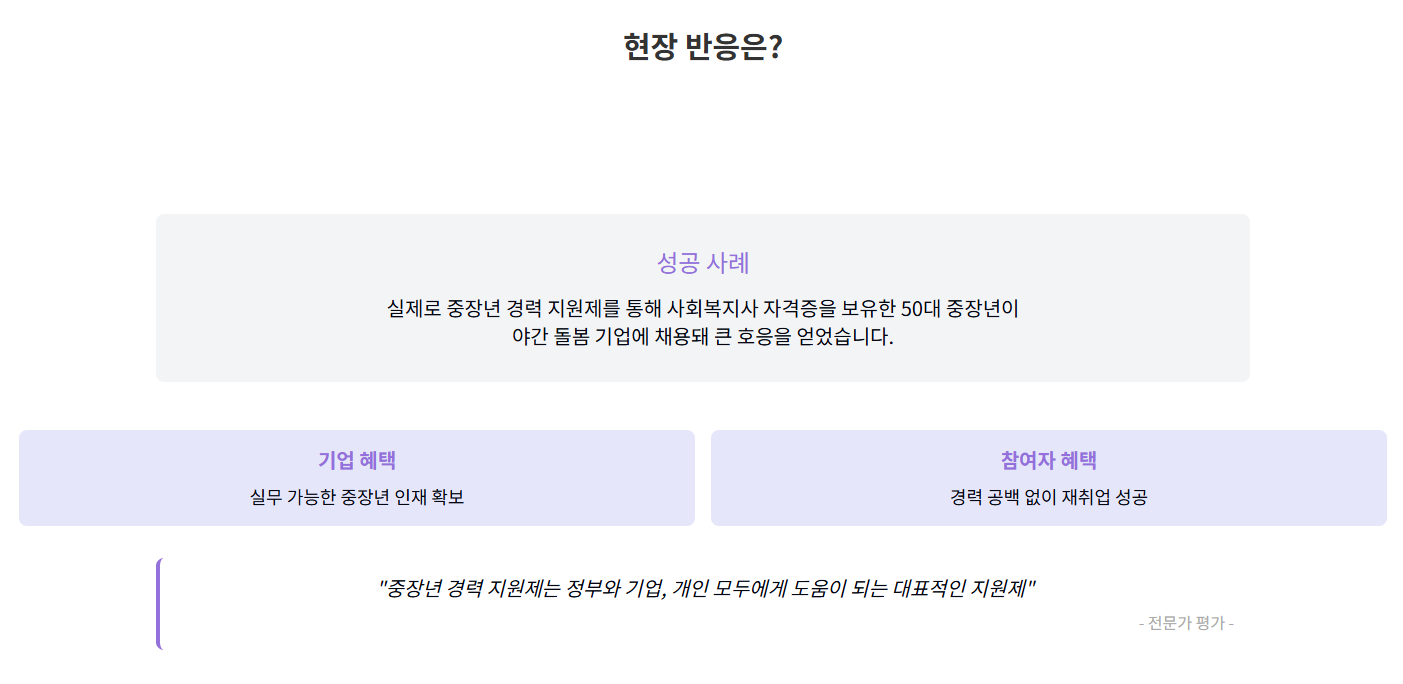 현장 반응은?

성공 사례

실제로 중장년 경력 지원제를 통해 사회복지사 자격증을 보유한 50대 중장년이 야간 돌봄 기업에 채용돼 큰 호응을 얻었습니다.

기업 혜택

실무 가능한 중장년 인재 확보

참여자 혜택

경력 공백 없이 재취업 성공

"중장년 경력 지원제는 정부와 기업, 개인 모두에게 도움이 되는 대표적인 지원제"

- 전문가 평가 -