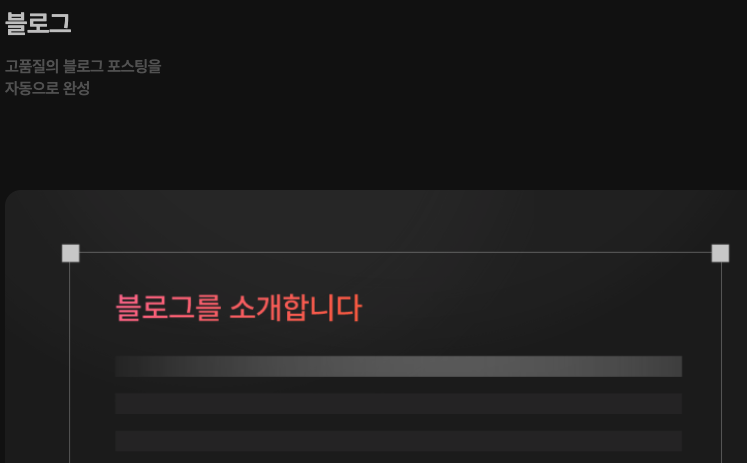 블로그

고품질의 블로그 포스팅을 자동으로 완성

블로그를 소개합니다