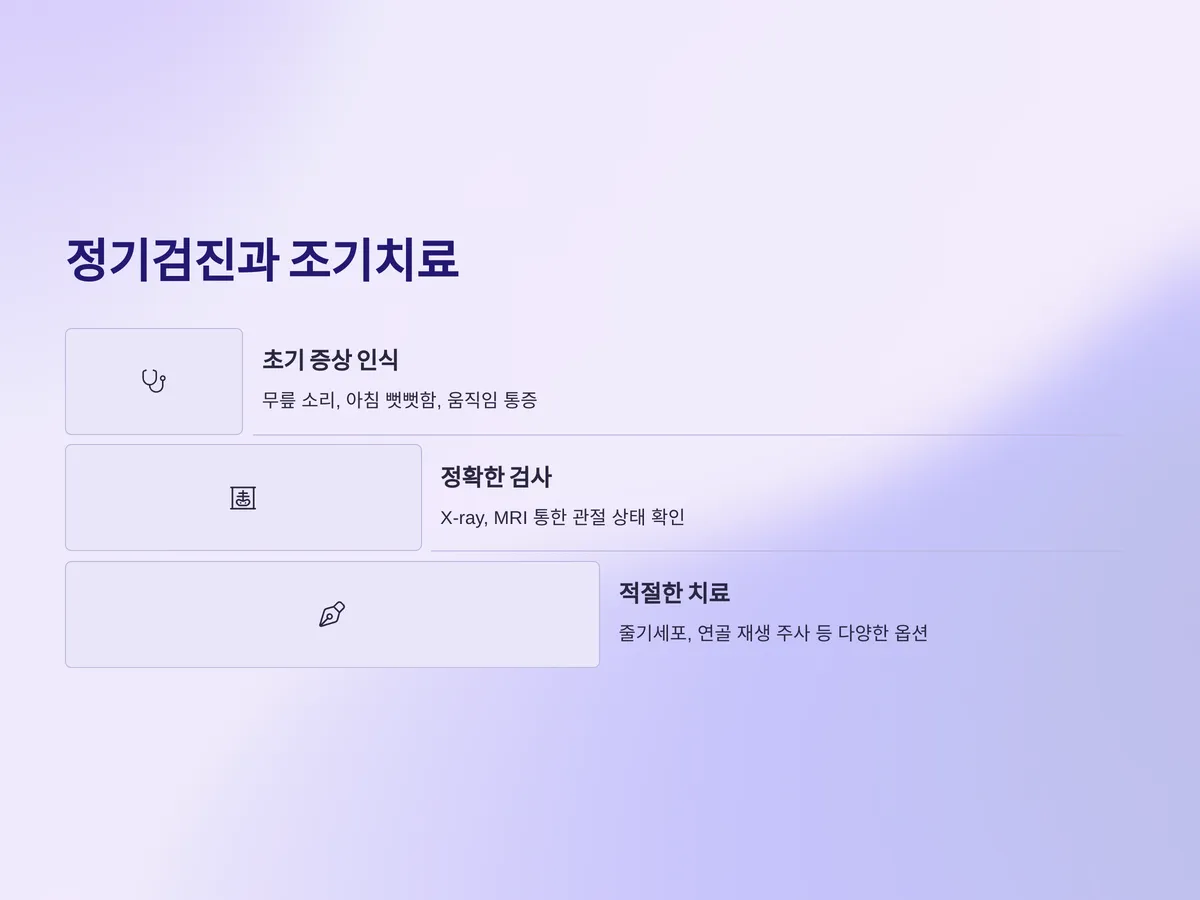 정기검진과 조기치료

초기 증상 인식

무릎 소리, 아침 뻣뻣함, 움직임 통증

정확한 검사

X-ray, MRI 통한 관절 상태 확인

적절한 치료

줄기세포, 연골 재생 주사 등 다양한 옵션