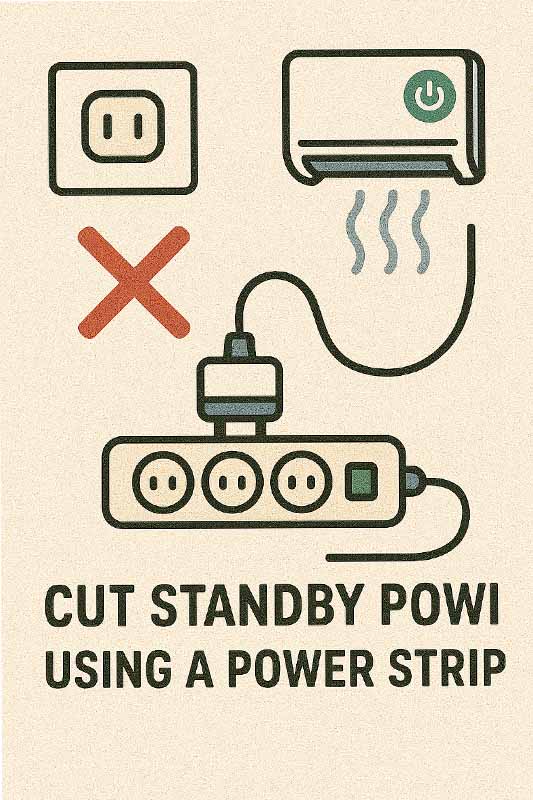 CUT STANDBY POWI
USING A POWER STRIP