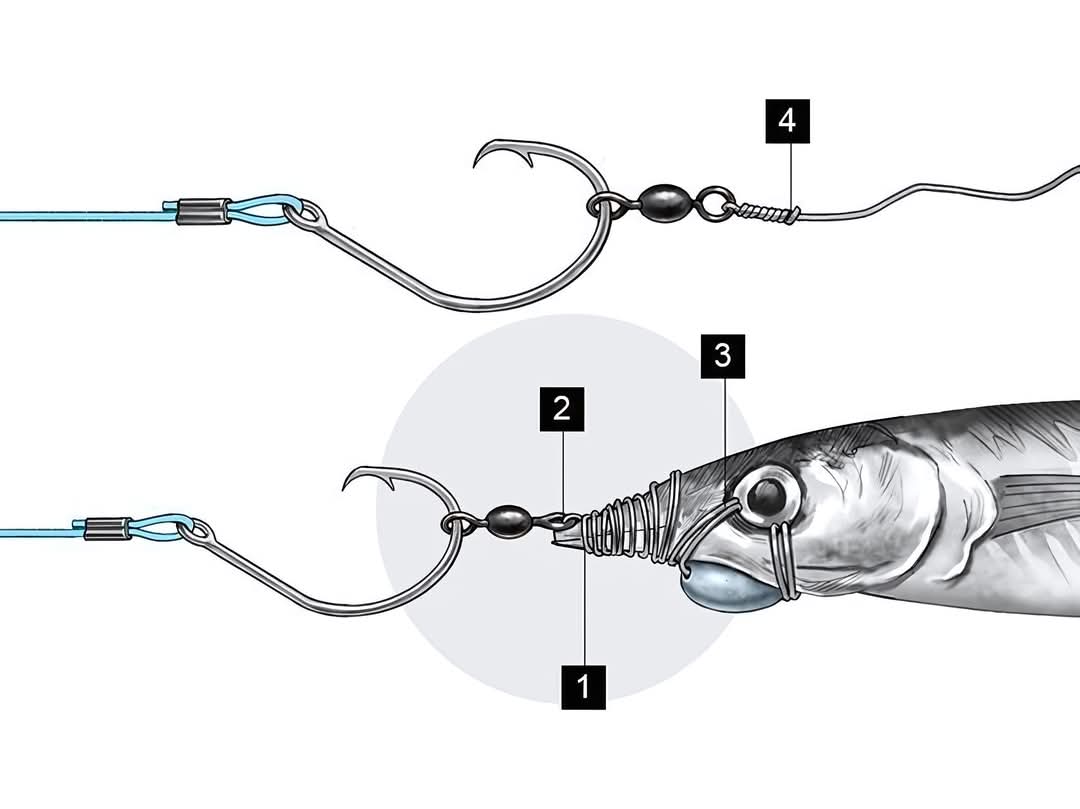 4

3

2

1