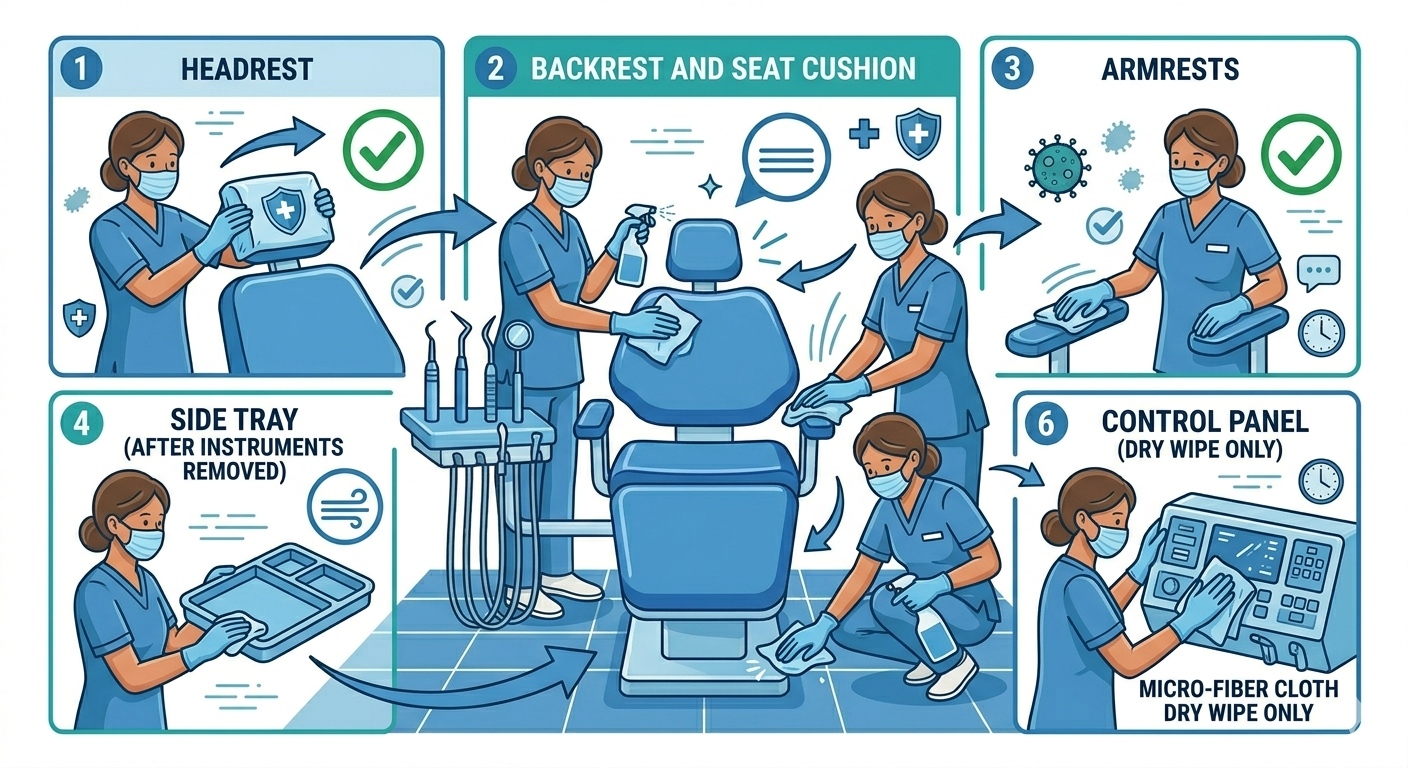 1 HEADREST

2 BACKREST AND SEAT CUSHION

3 ARMRESTS

4 SIDE TRAY (AFTER INSTRUMENTS REMOVED)

6 CONTROL PANEL (DRY WIPE ONLY)

MICRO-FIBER CLOTH DRY WIPE ONLY