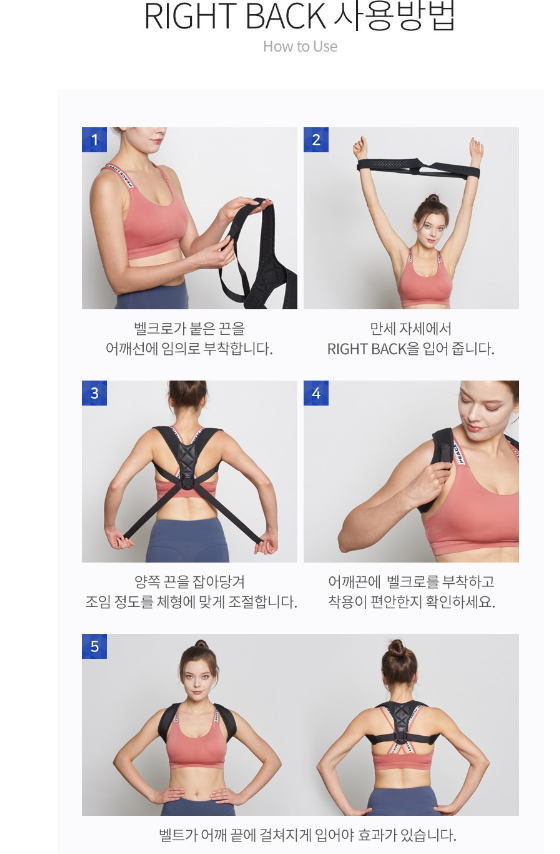 RIGHT BACK 사용방법
How to Use

1

벨크로가 붙은 끈을
어깨선에 임의로 부착합니다.

2

만세 자세에서
RIGHT BACK을 입어 줍니다.

3

양쪽 끈을 잡아당겨
조임 정도를 체형에 맞게 조절합니다.

4

어깨끈에 벨크로를 부착하고
착용이 편안한지 확인하세요.

5

벨트가 어깨 끝에 걸쳐지게 입어야 효과가 있습니다.