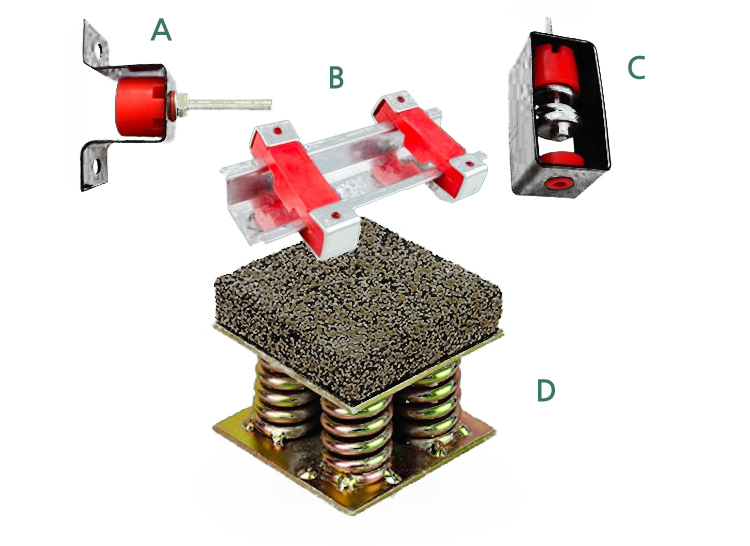 A
B
C
D