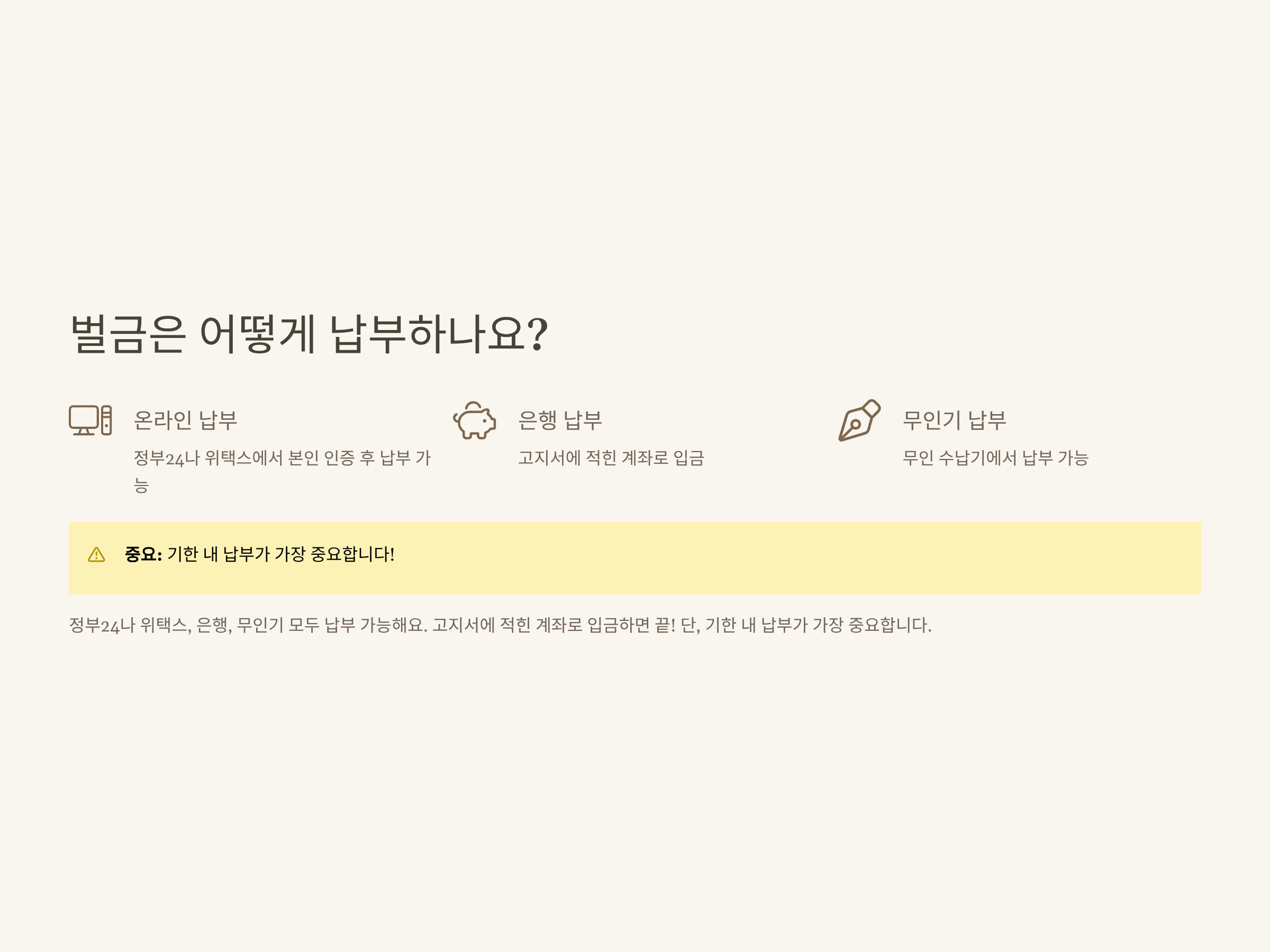 벌금은 어떻게 납부하나요?

온라인 납부

정부24나 위택스에서 본인 인증 후 납부 가능

은행 납부

고지서에 적힌 계좌로 입금

무인기 납부

무인 수납기에서 납부 가능

중요: 기한 내 납부가 가장 중요합니다!

정부24나 위택스, 은행, 무인기 모두 납부 가능해요. 고지서에 적힌 계좌로 입금하면 끝! 단, 기한 내 납부가 가장 중요합니다.