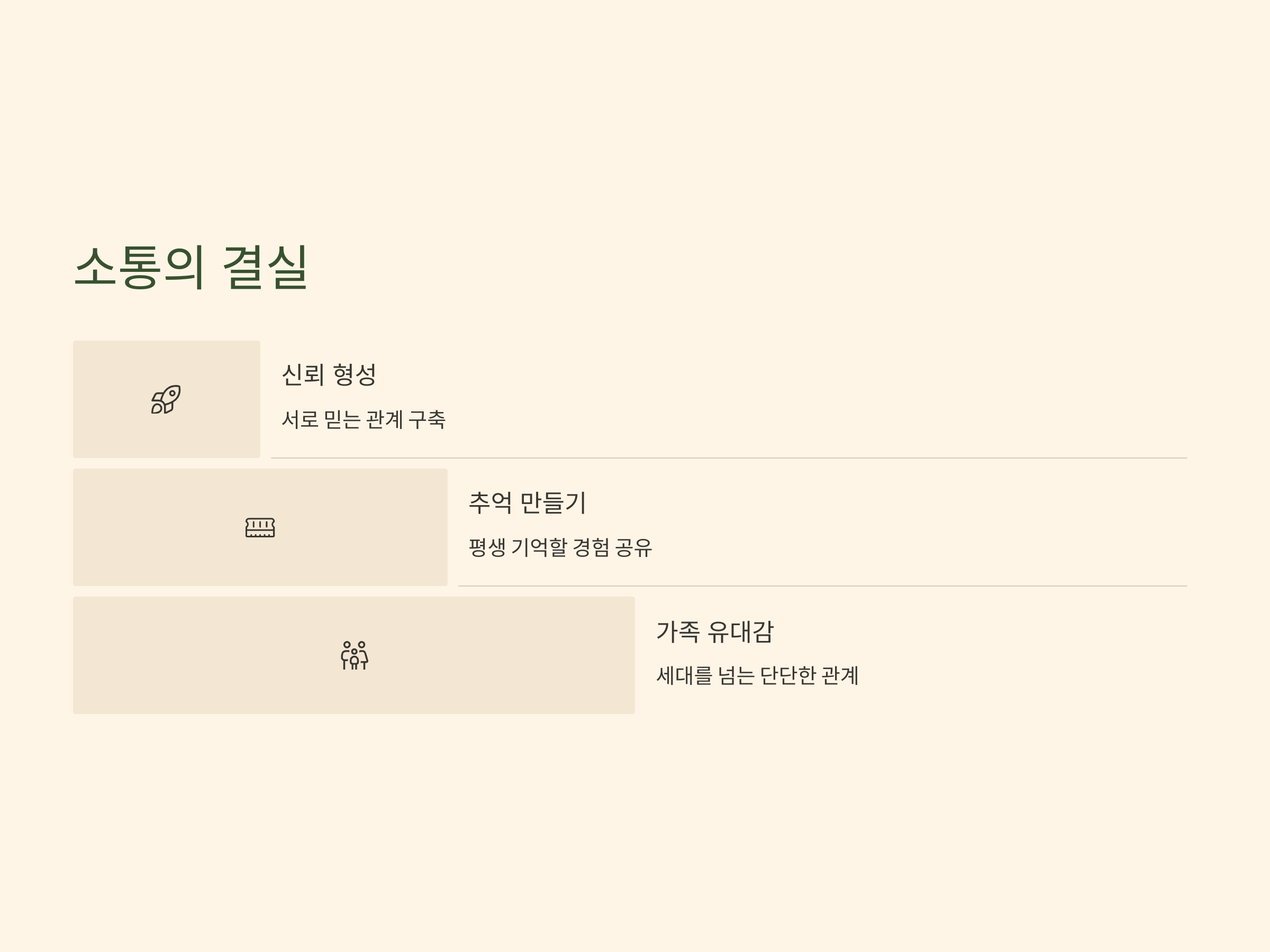 소통의 결실

신뢰 형성

서로 믿는 관계 구축

추억 만들기

평생 기억할 경험 공유

가족 유대감

세대를 넘는 단단한 관계