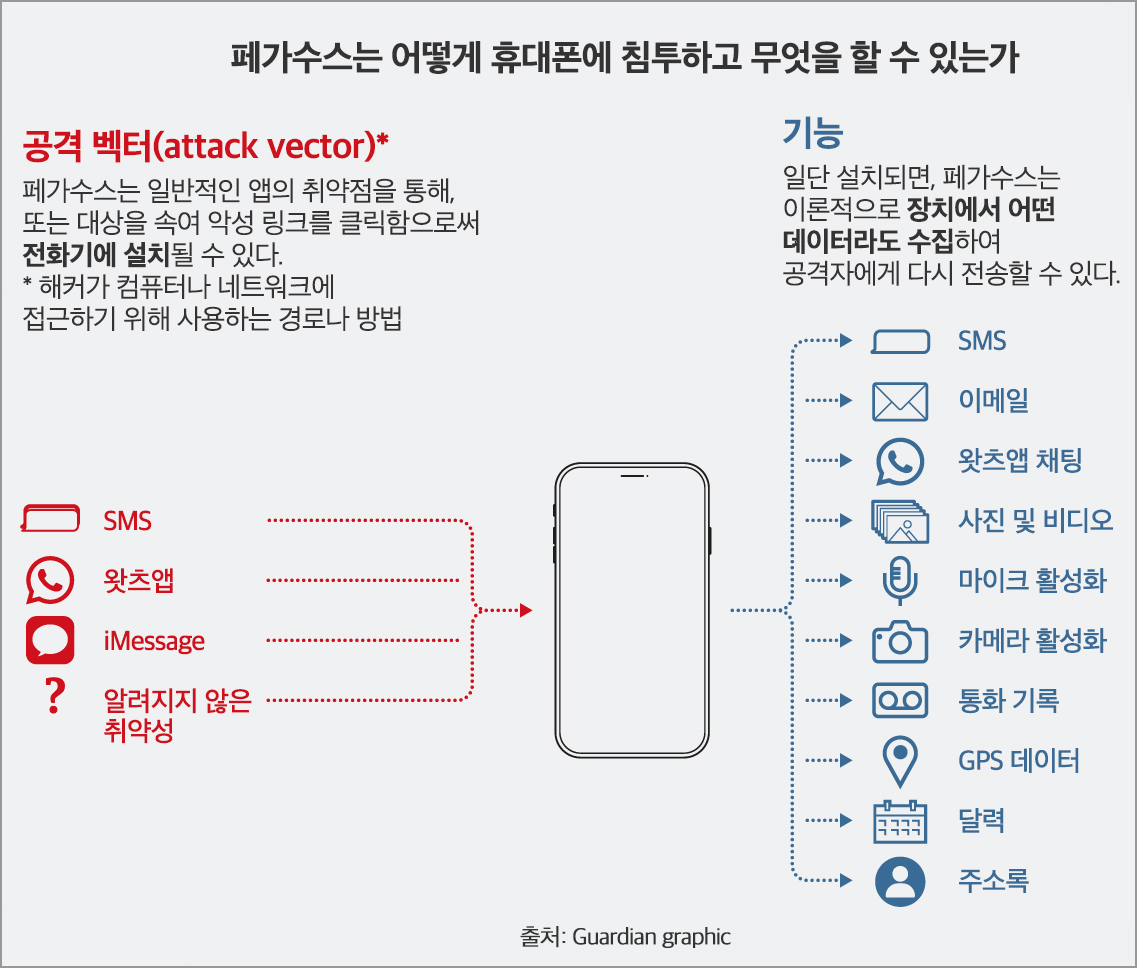 페가수스는 어떻게 휴대폰에 침투하고 무엇을 할 수 있는가

공격 벡터(attack vector)*

페가수스는 일반적인 앱의 취약점을 통해, 또는 대상을 속여 악성 링크를 클릭함으로써 전화기에 설치될 수 있다.
* 해커가 컴퓨터나 네트워크에 접근하기 위해 사용하는 경로나 방법

SMS
왓츠앱
iMessage
?
알려지지 않은 취약성

기능

일단 설치되면, 페가수스는 이론적으로 장치에서 어떤 데이터라도 수집하여 공격자에게 다시 전송할 수 있다.

SMS
이메일
왓츠앱 채팅
사진 및 비디오
마이크 활성화
카메라 활성화
통화 기록
GPS 데이터
달력
주소록

출처: Guardian graphic