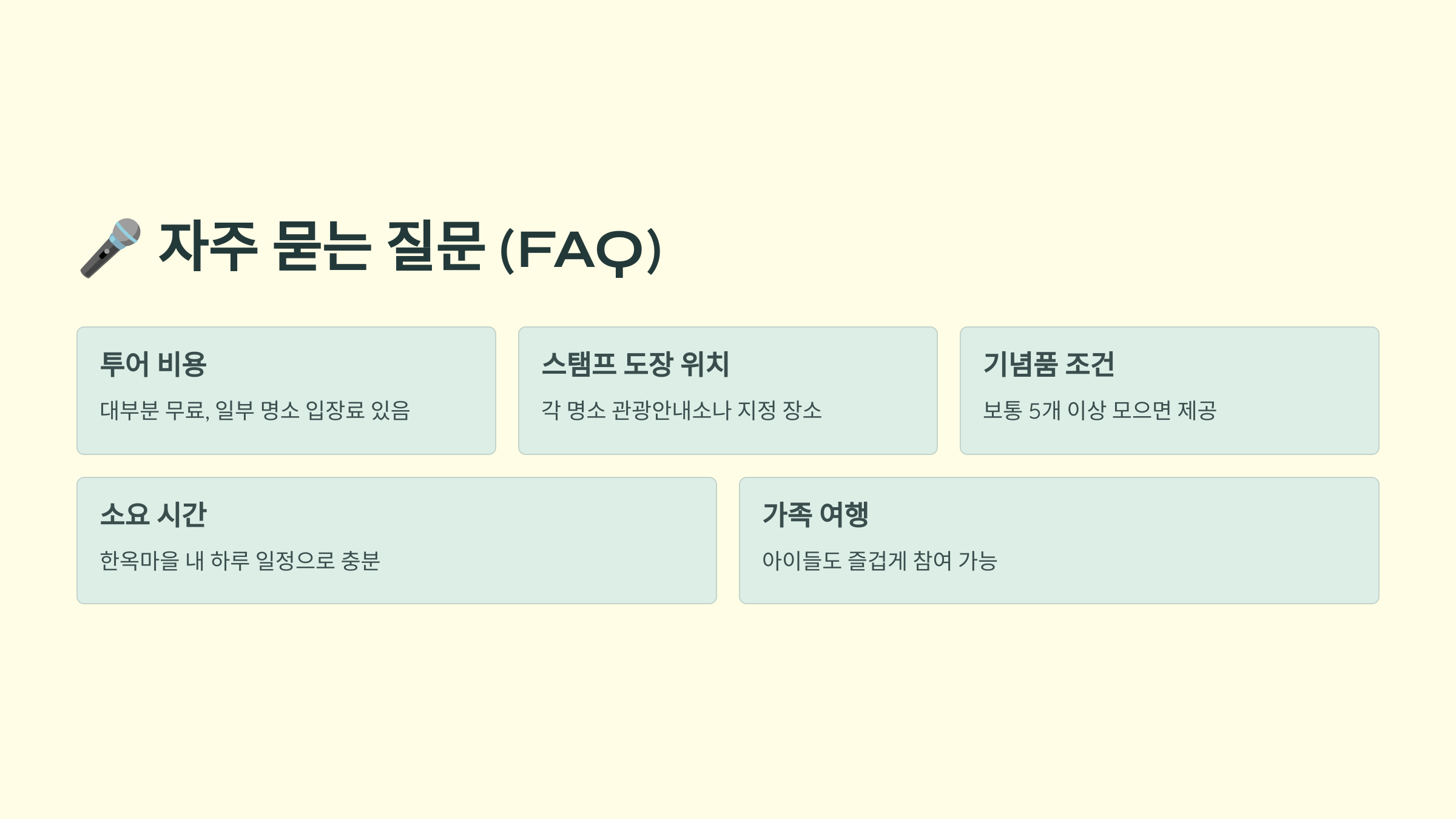 🎤 자주 묻는 질문 (FAQ)

투어 비용

대부분 무료, 일부 명소 입장료 있음

스탬프 도장 위치

각 명소 관광안내소나 지정 장소

기념품 조건

보통 5개 이상 모으면 제공

소요 시간

한옥마을 내 하루 일정으로 충분

가족 여행

아이들도 즐겁게 참여 가능